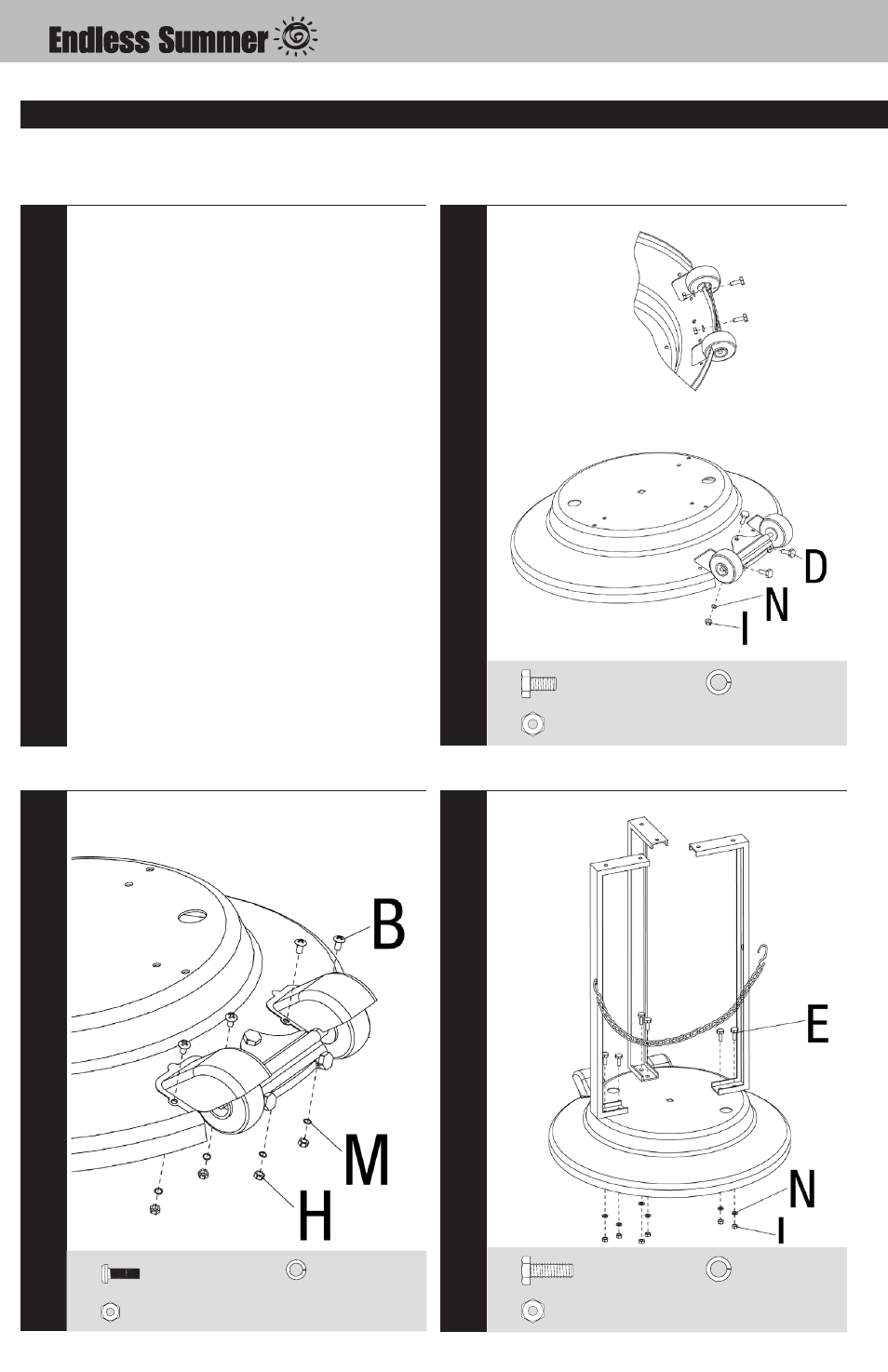 Endless Summer

D

N

I

B

M

H

E

N

I