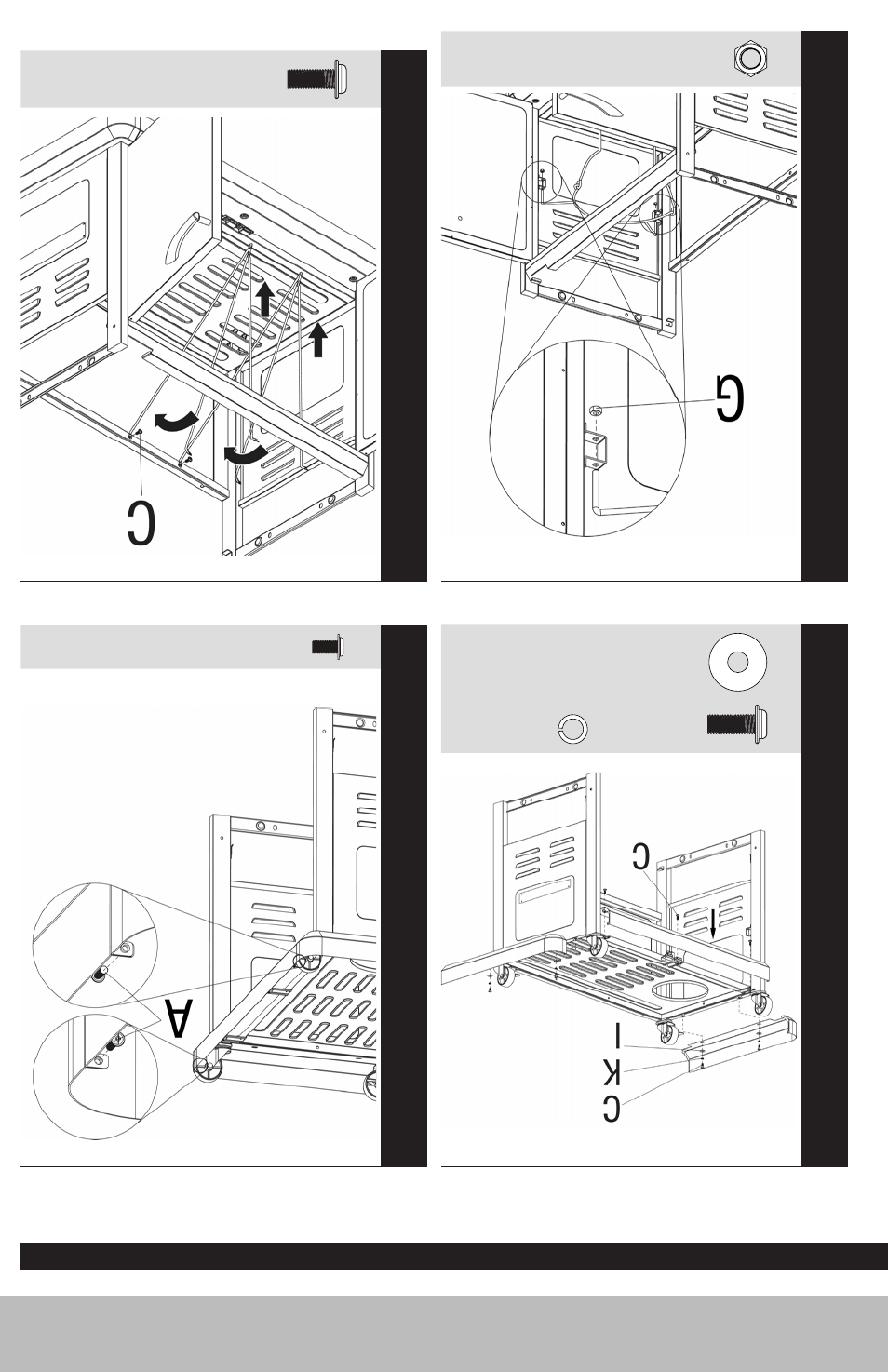 C

G

A

C

I
K
C