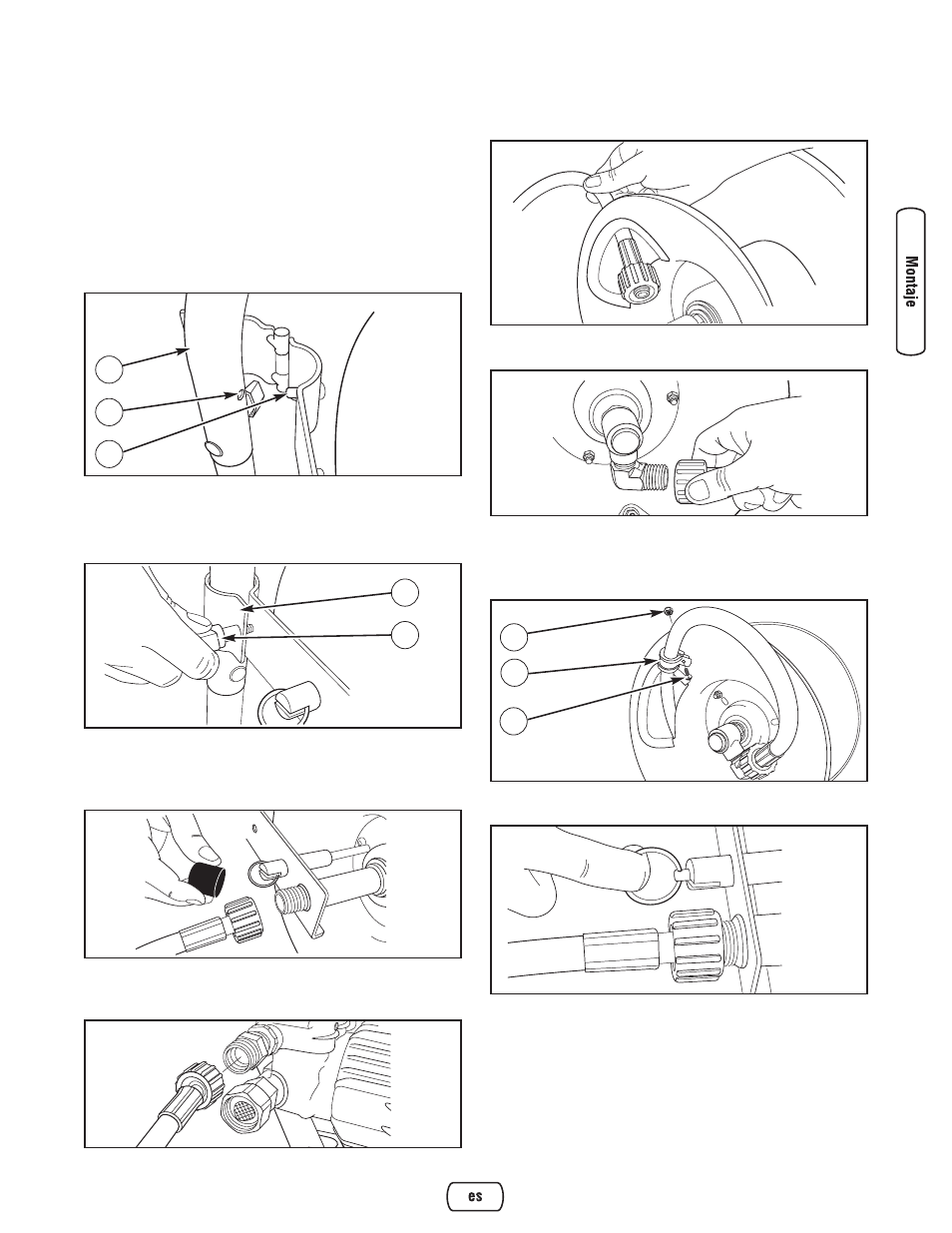 Montaje

es