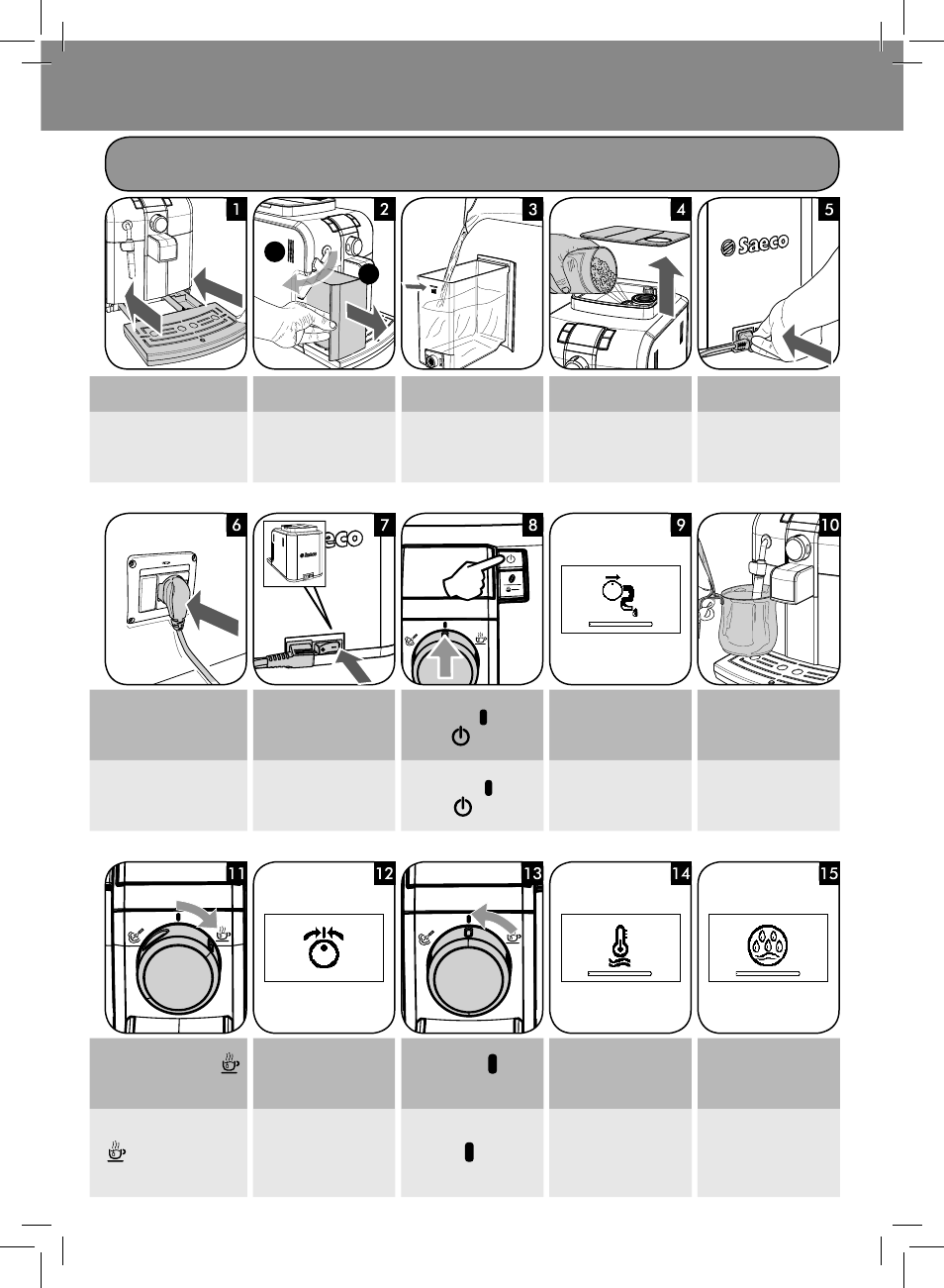 1

2

3

4

5

Saeco

6

7

Saeco

8

9

10

11

12

13

14

15