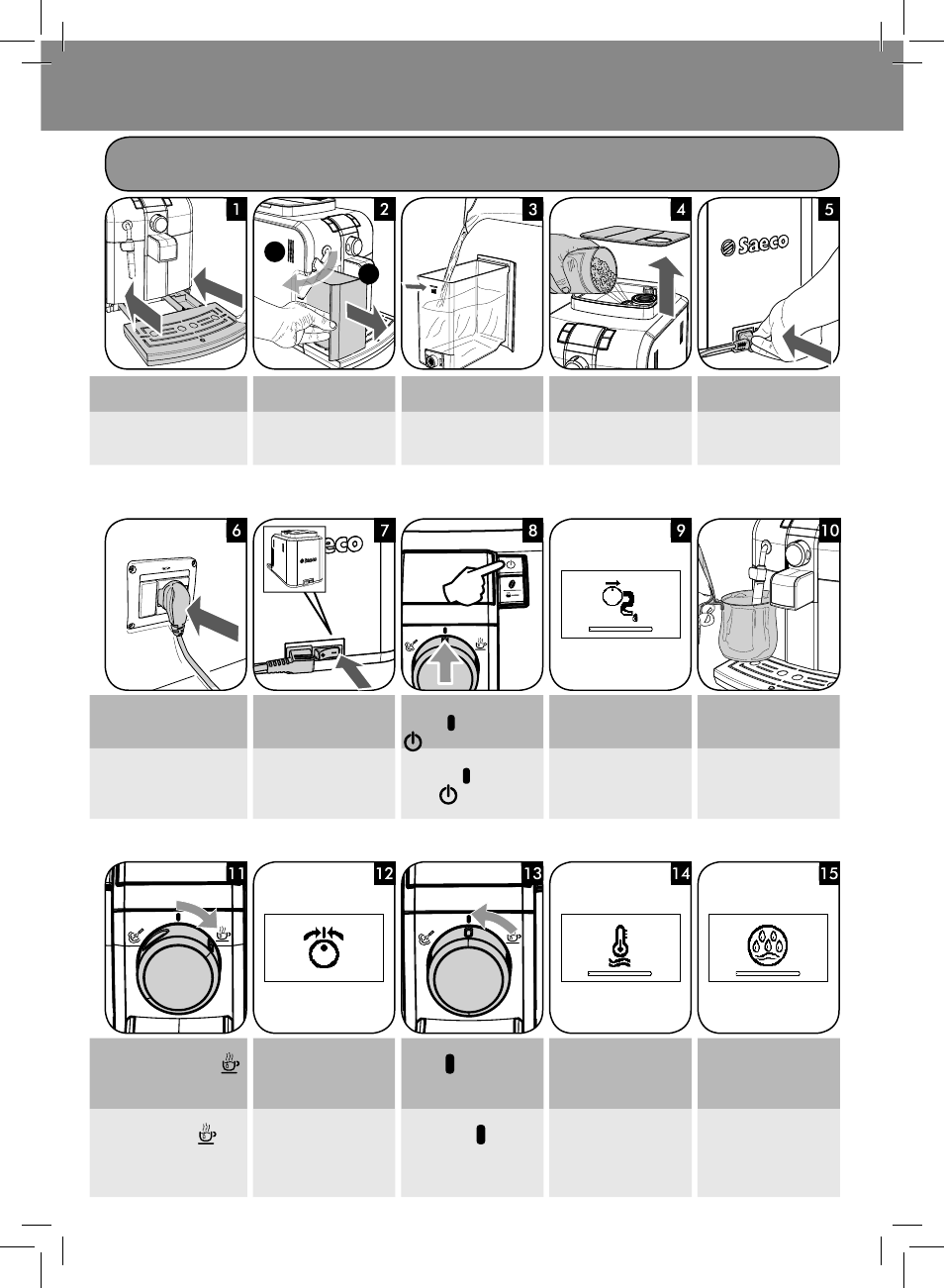 1

2

3

4

5

Saeco

6

7

Saeco

8

9

10

11

12

13

14

15