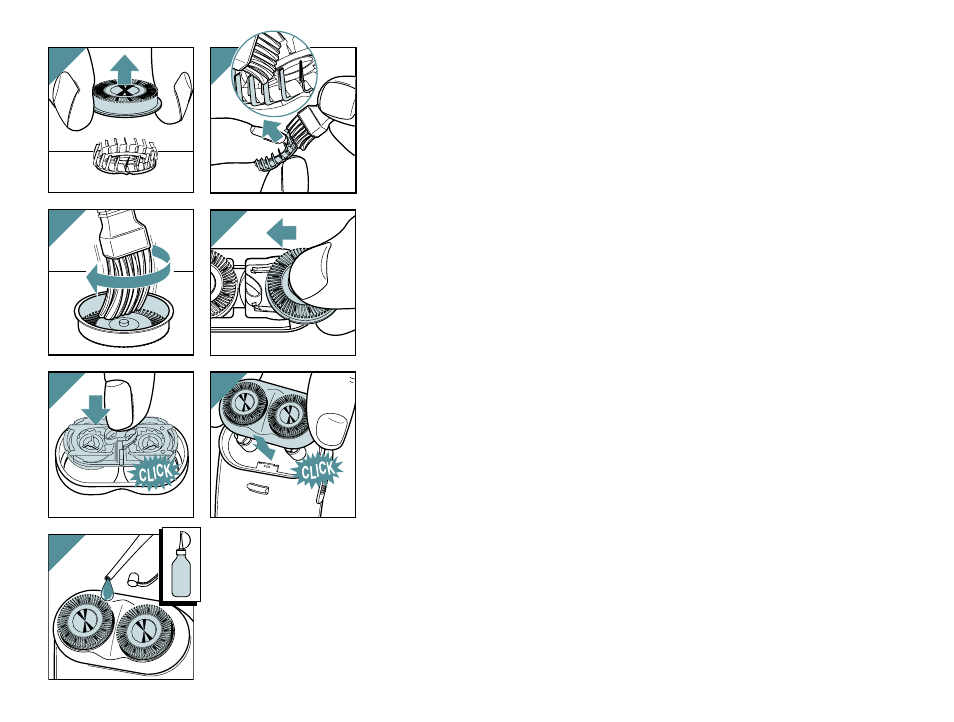 CLICK

CLICK