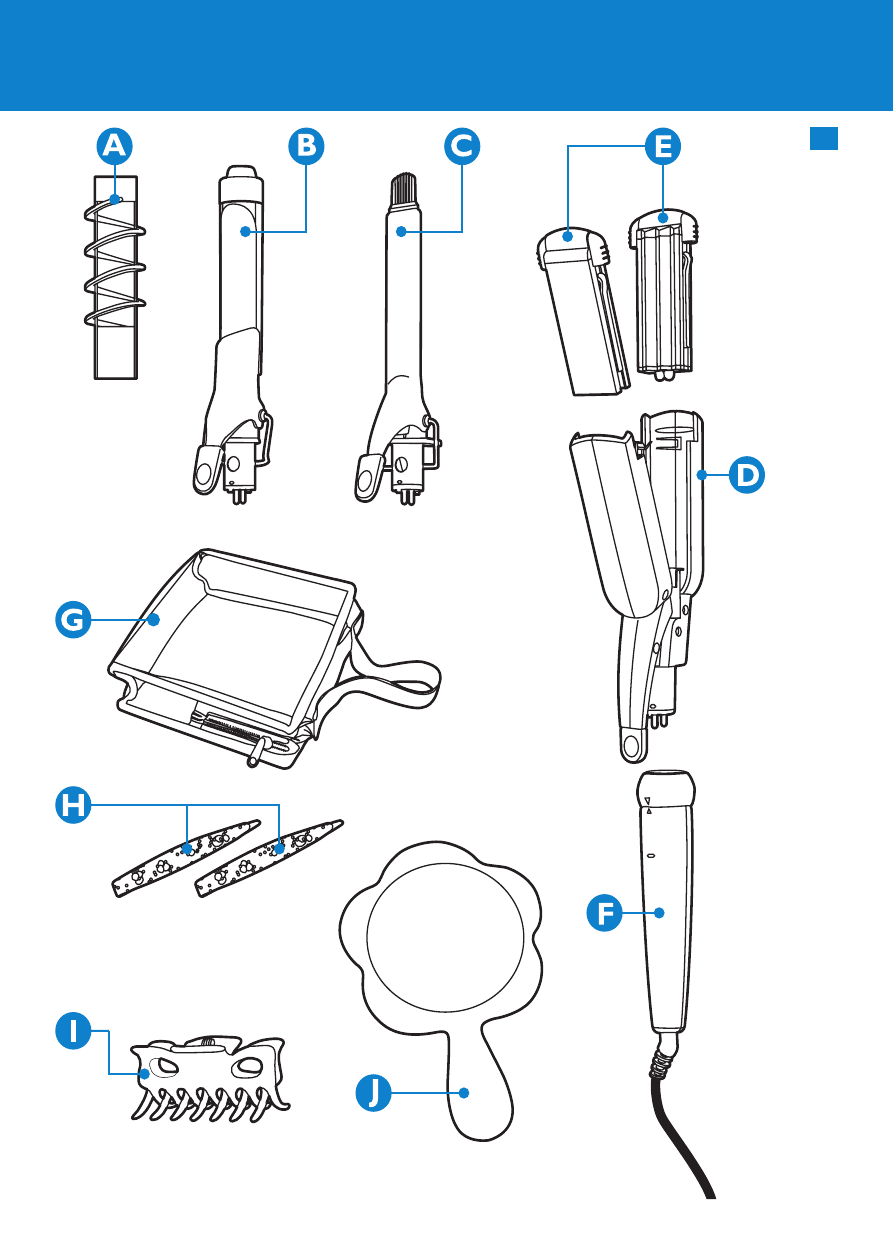 A
B
C
E
D
G
H
F
I
J