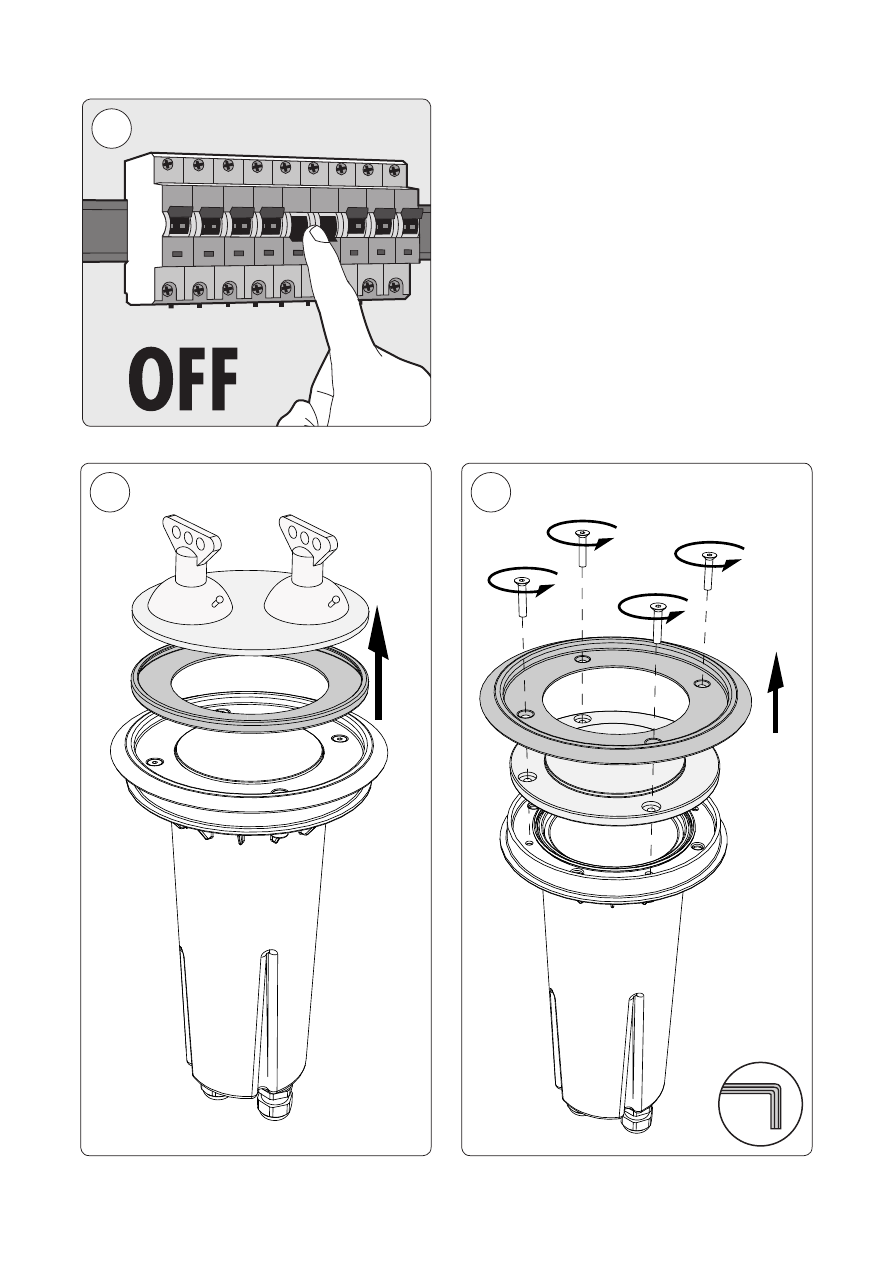 OFF