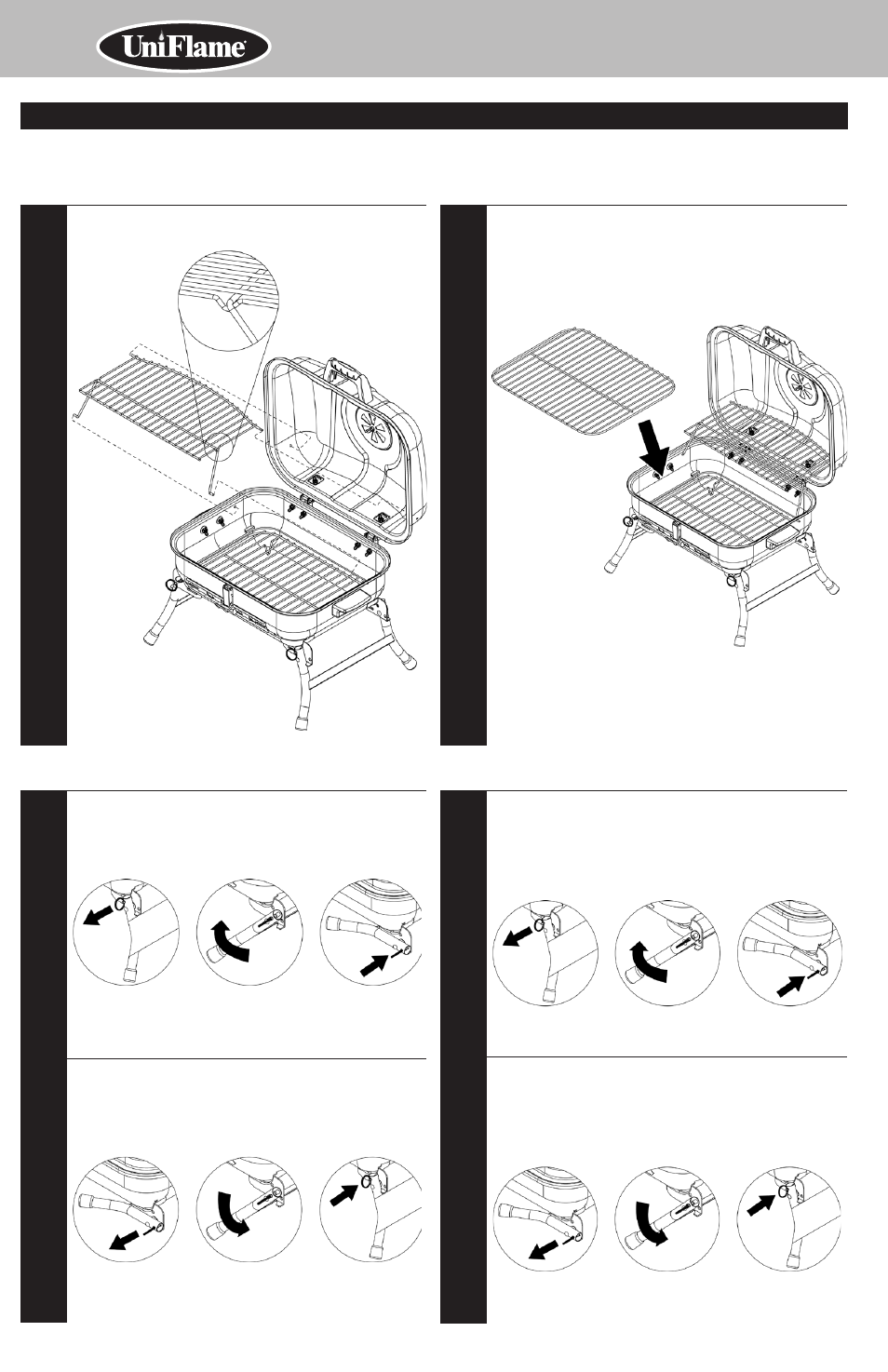 UniFlame