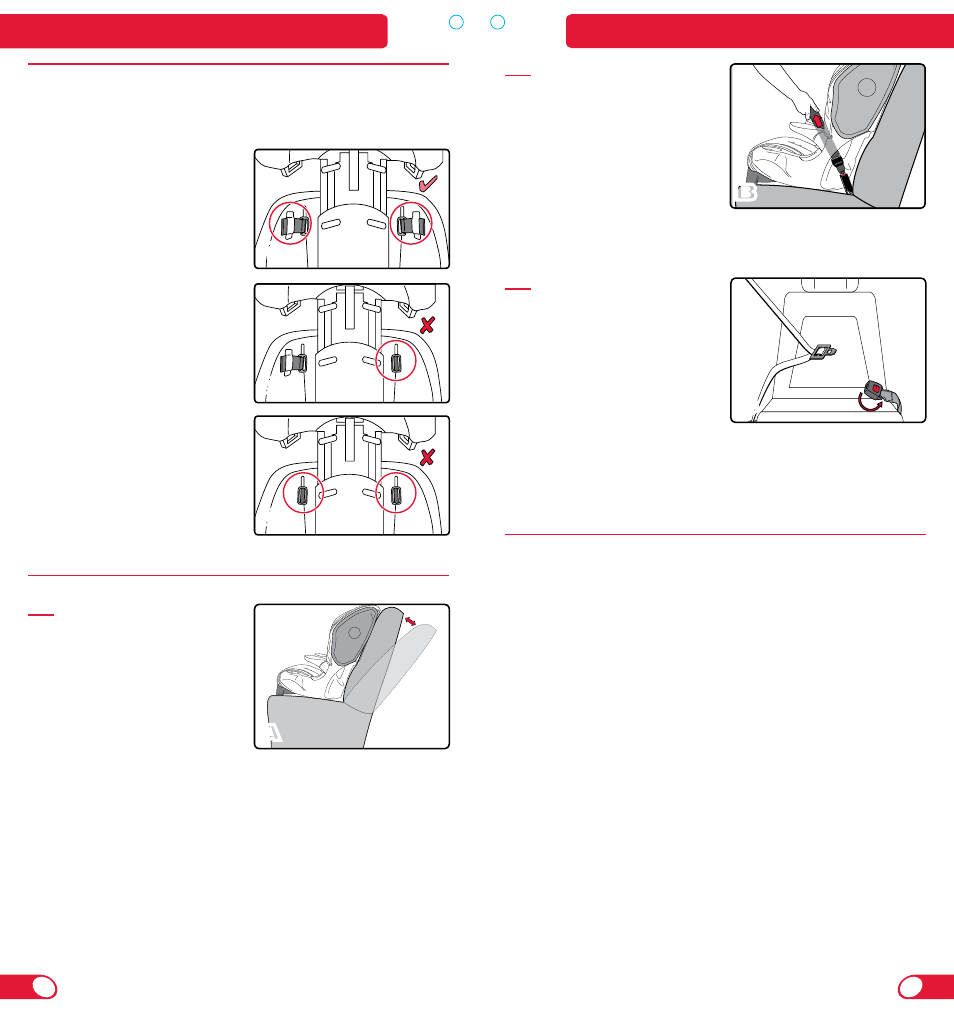 A

B