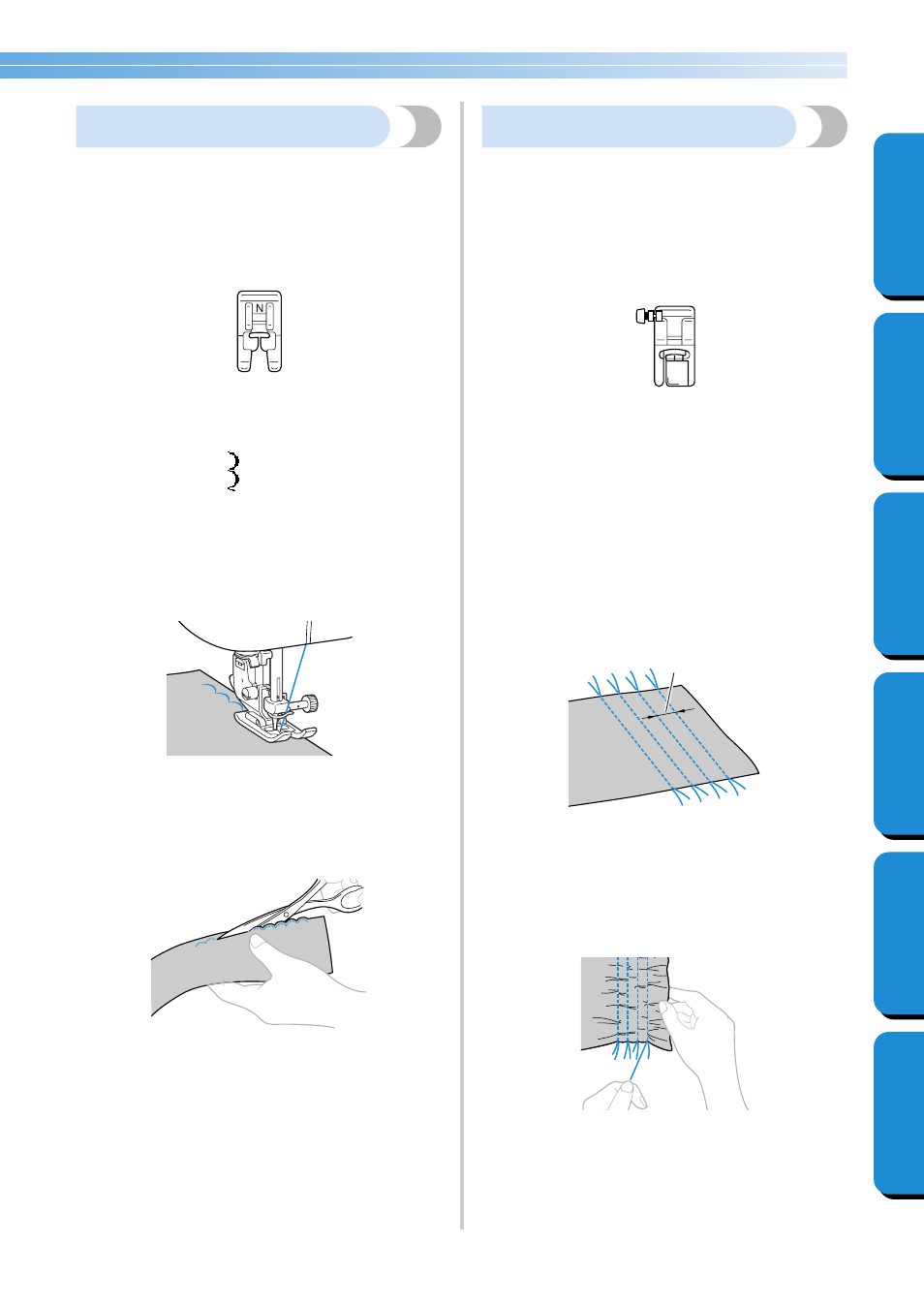 N