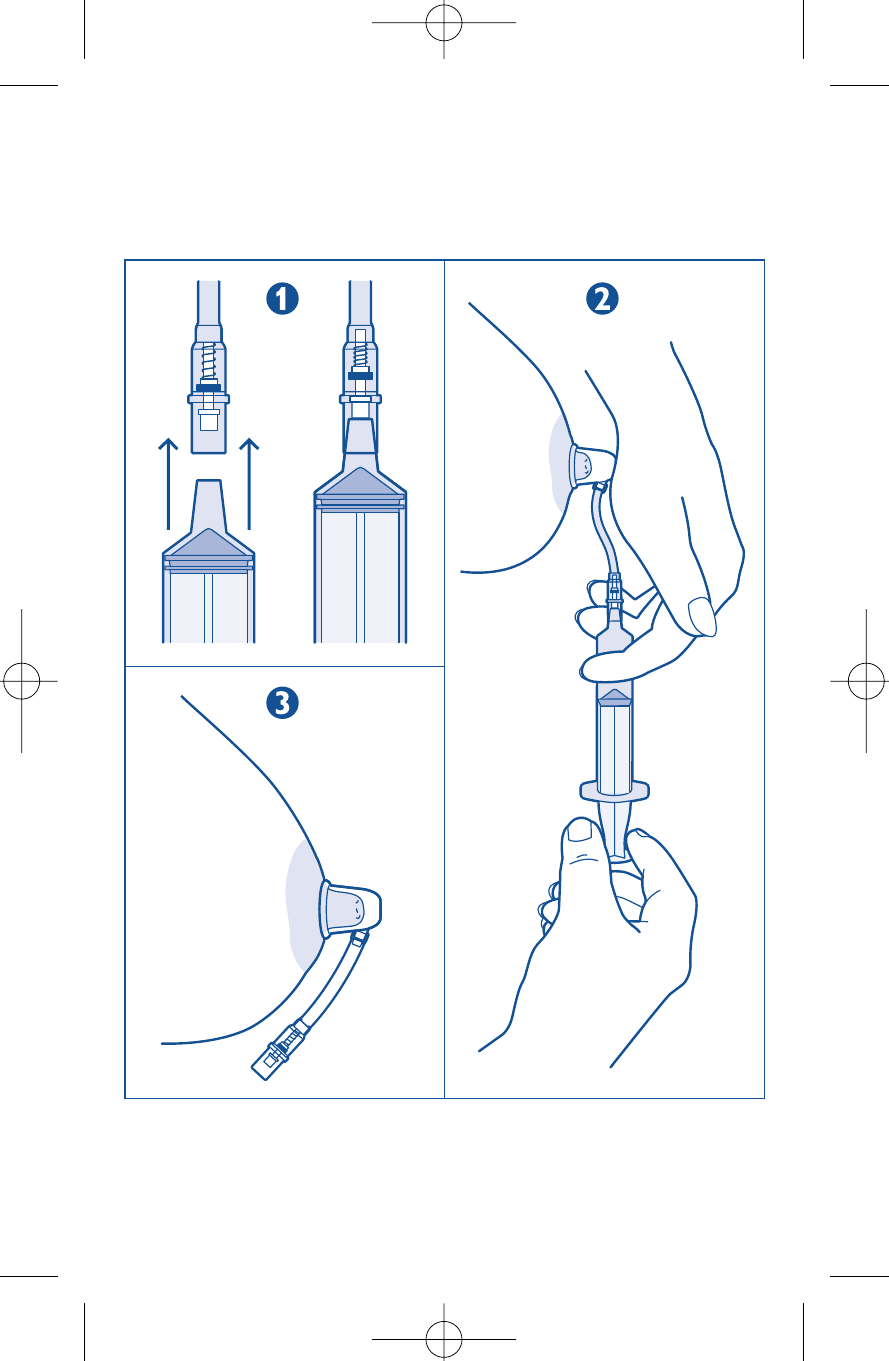 1

2

3