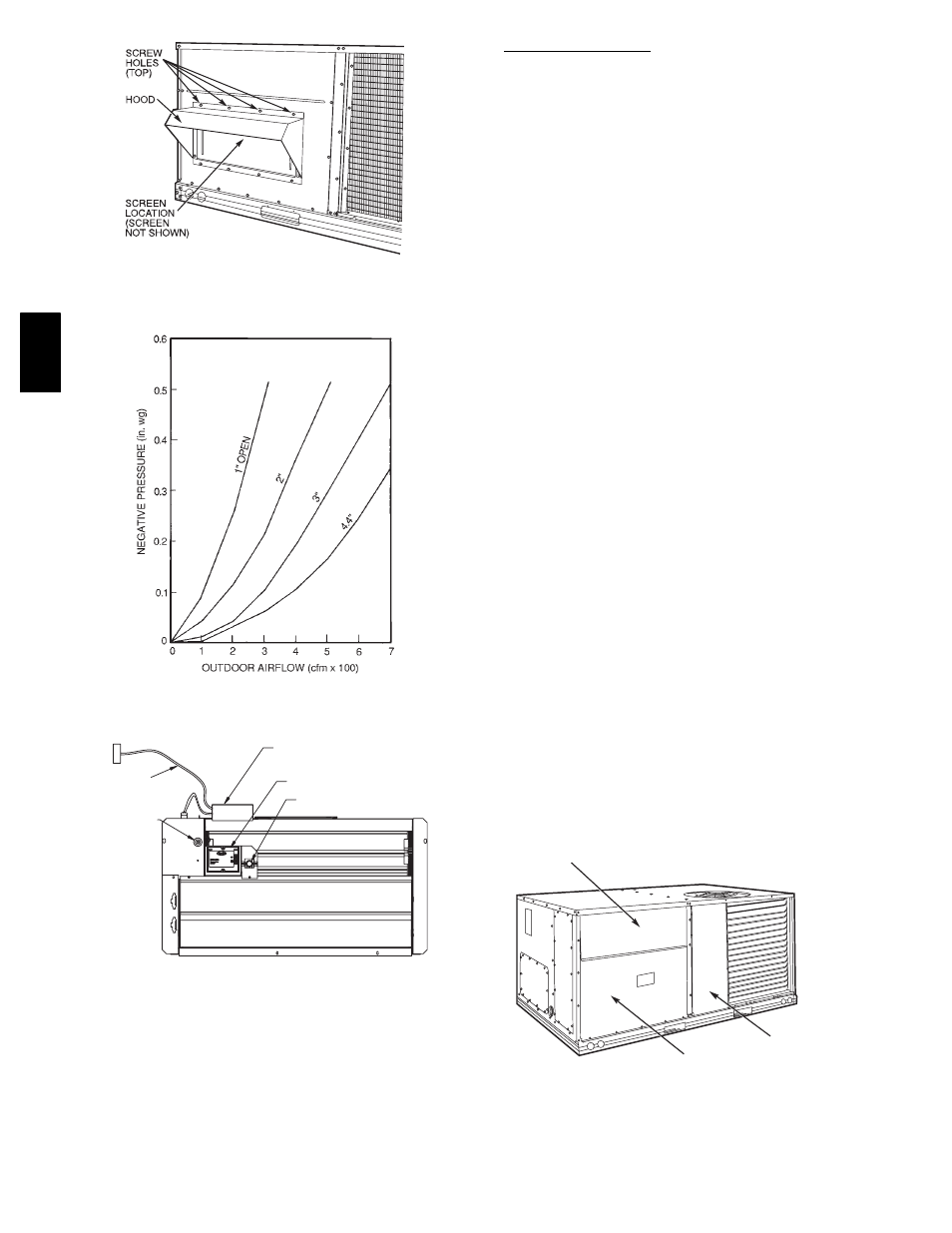 SCREW HOLES (TOP)

HOOD

SCREEN LOCATION (SCREEN NOT SHOWN)

NEGATIVE PRESSURE (in. wg)

0.6

0.5

0.4

0.3

0.2

0.1

0

1" OPEN

2"

3"

4.4"

0 1 2 3 4 5 6 7

OUTDOOR AIRFLOW (cfm x 100)