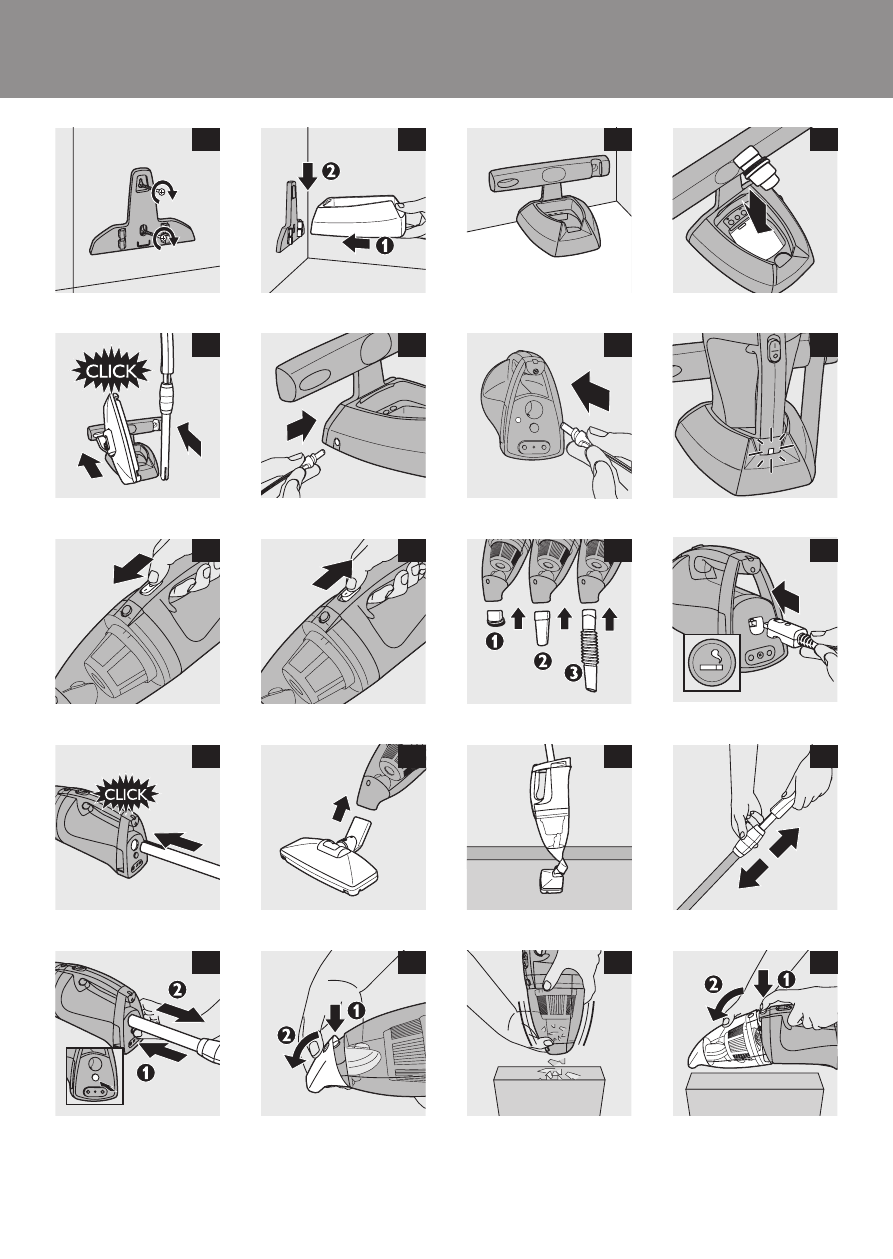 2

1

CLICK

1

2

3

CLICK

2

1

1

2

2

1