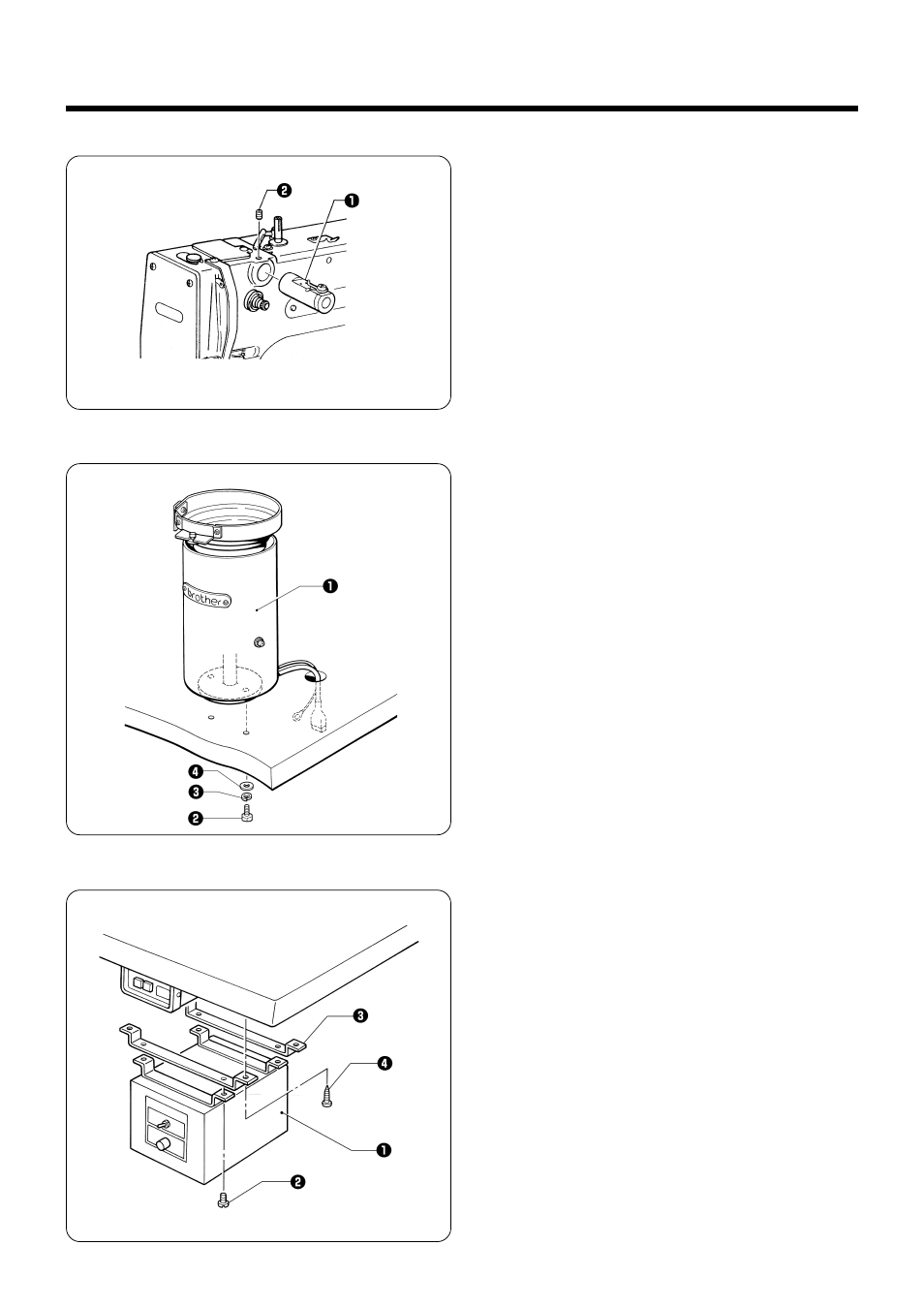 ❷
❶

brother
❶
❹
❸
❷

❸
❹
❶
❷