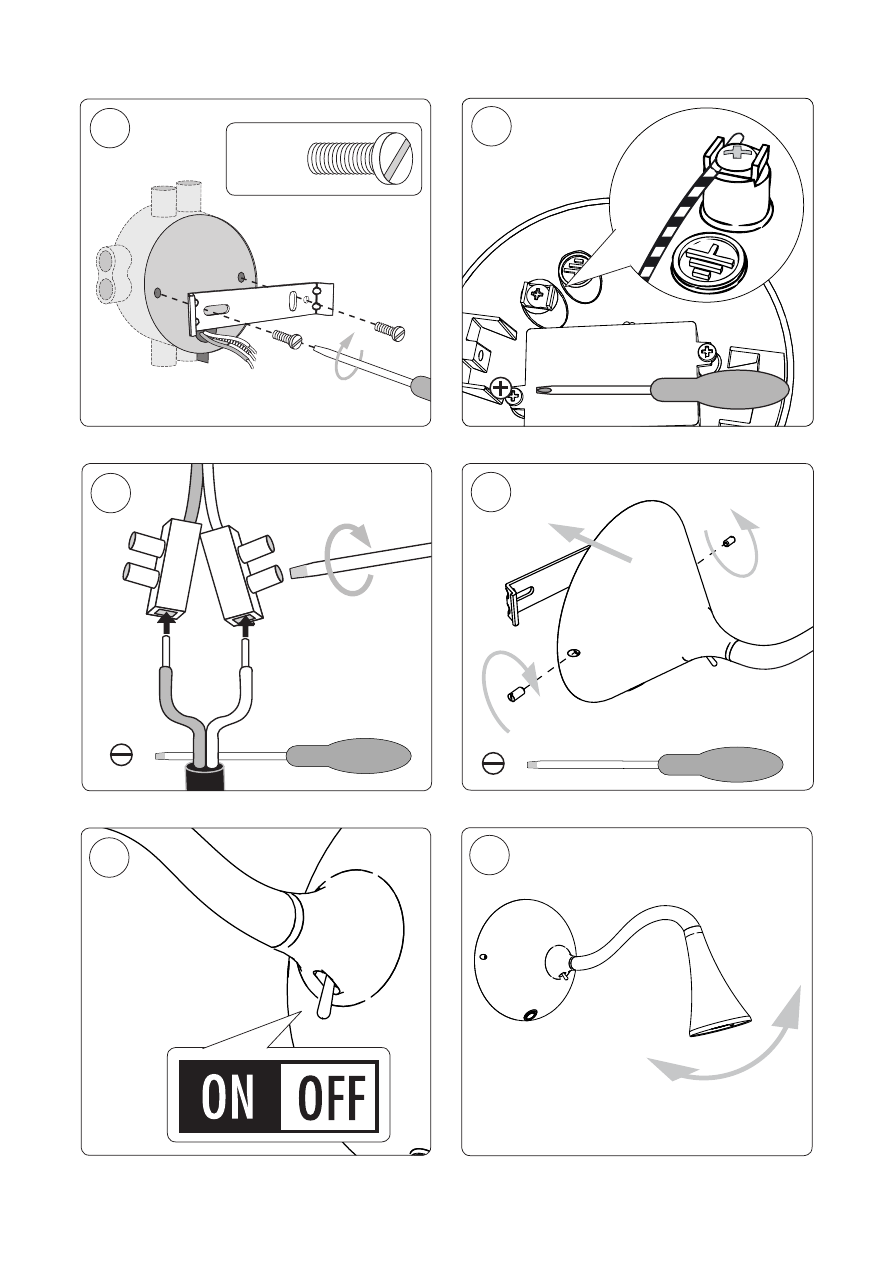 ON OFF