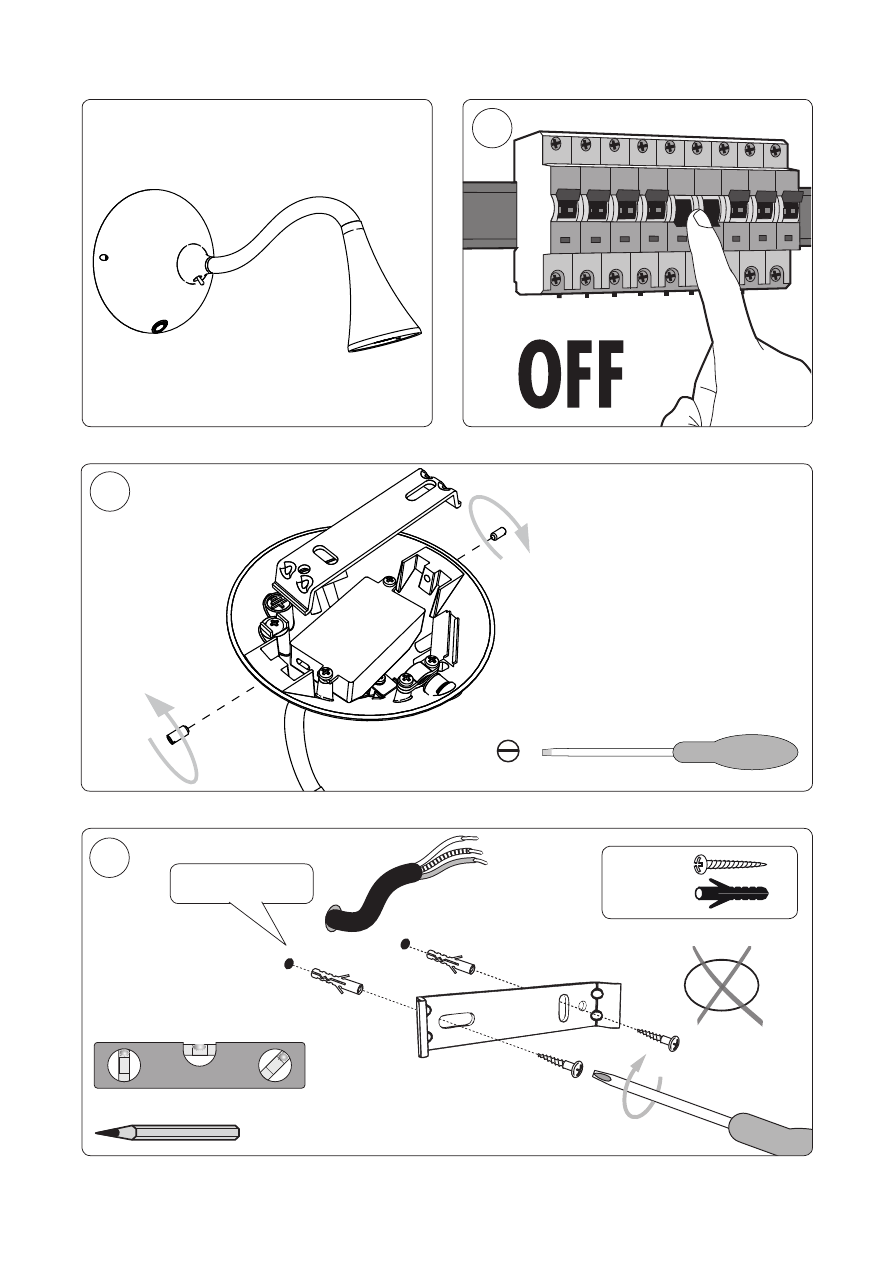 OFF