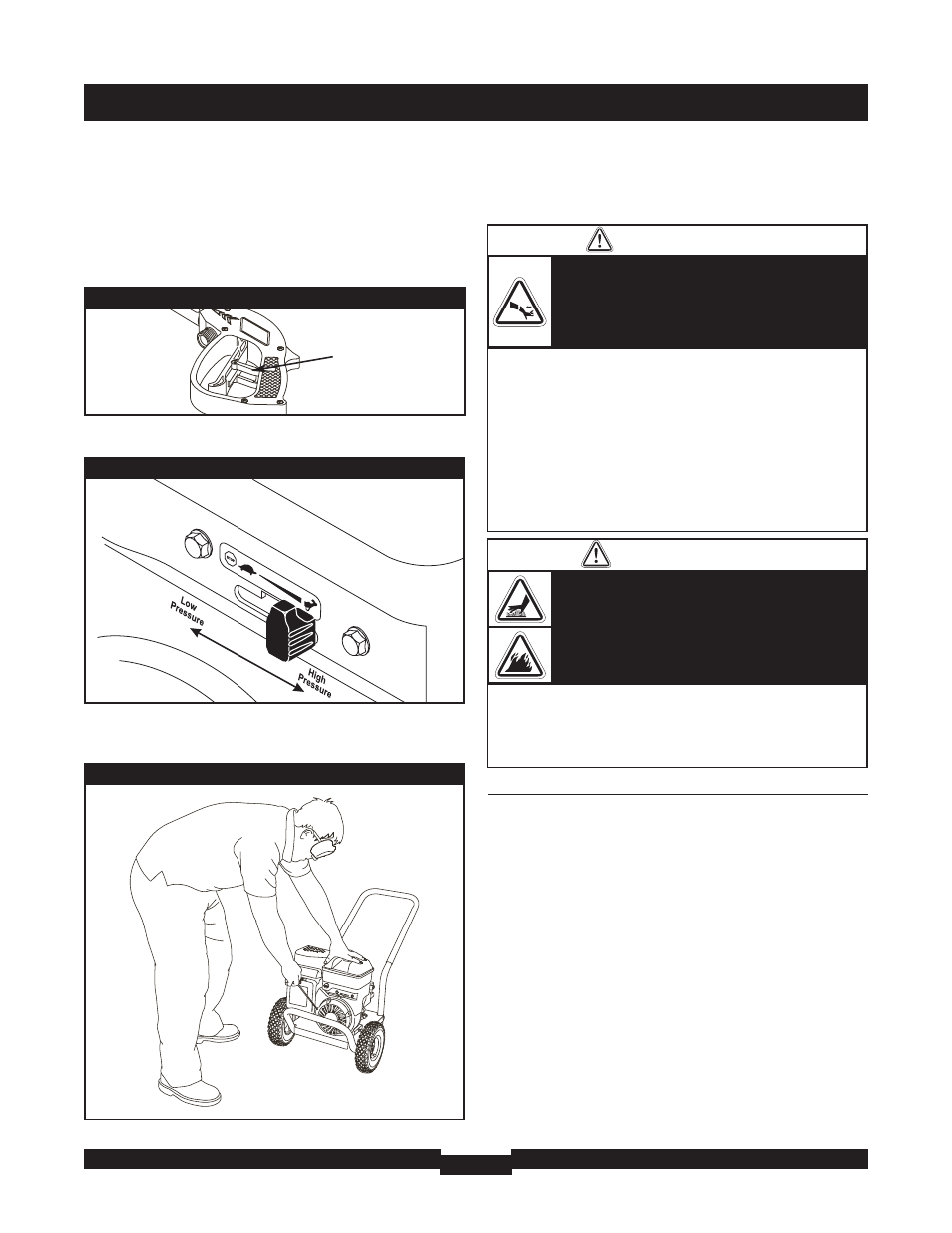 Low Pressure

High Pressure