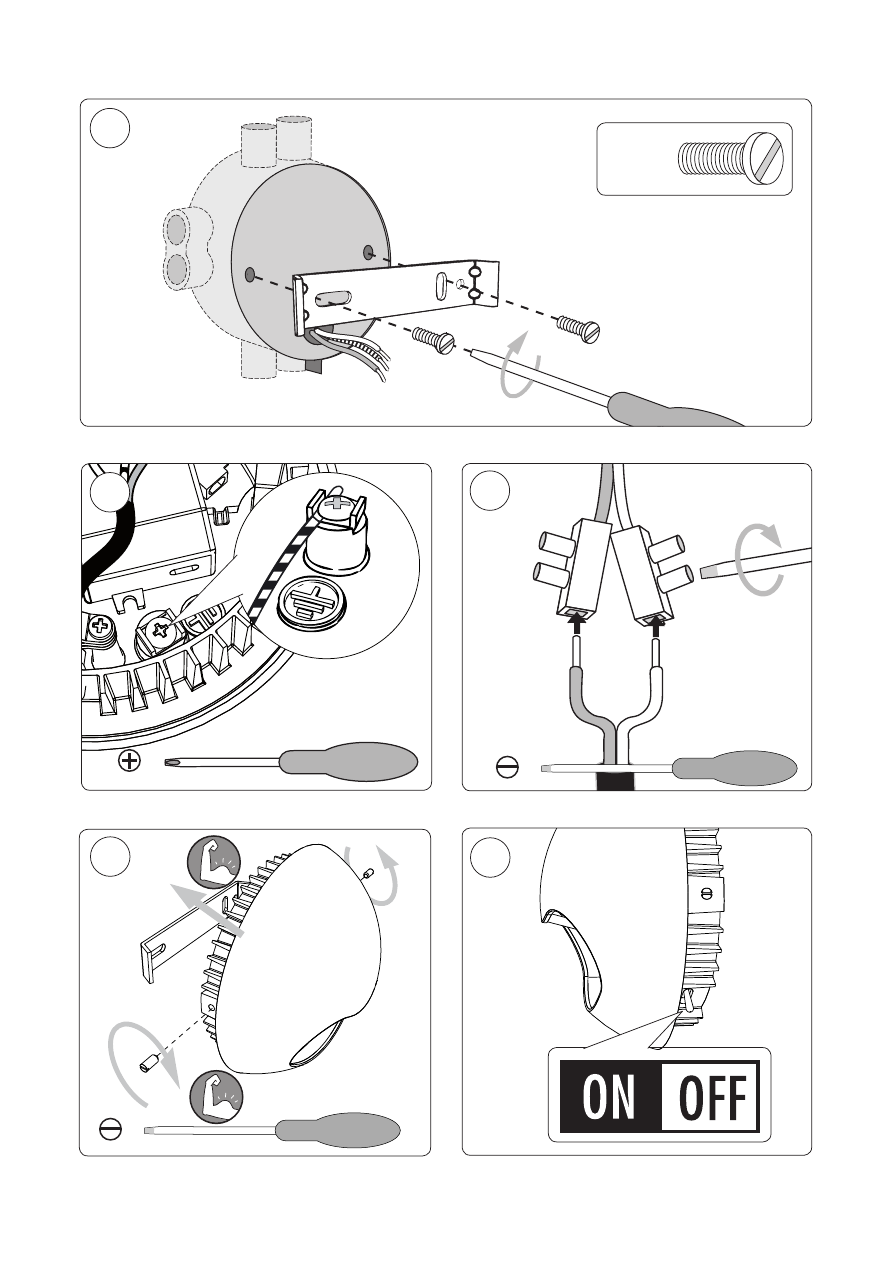 ON OFF