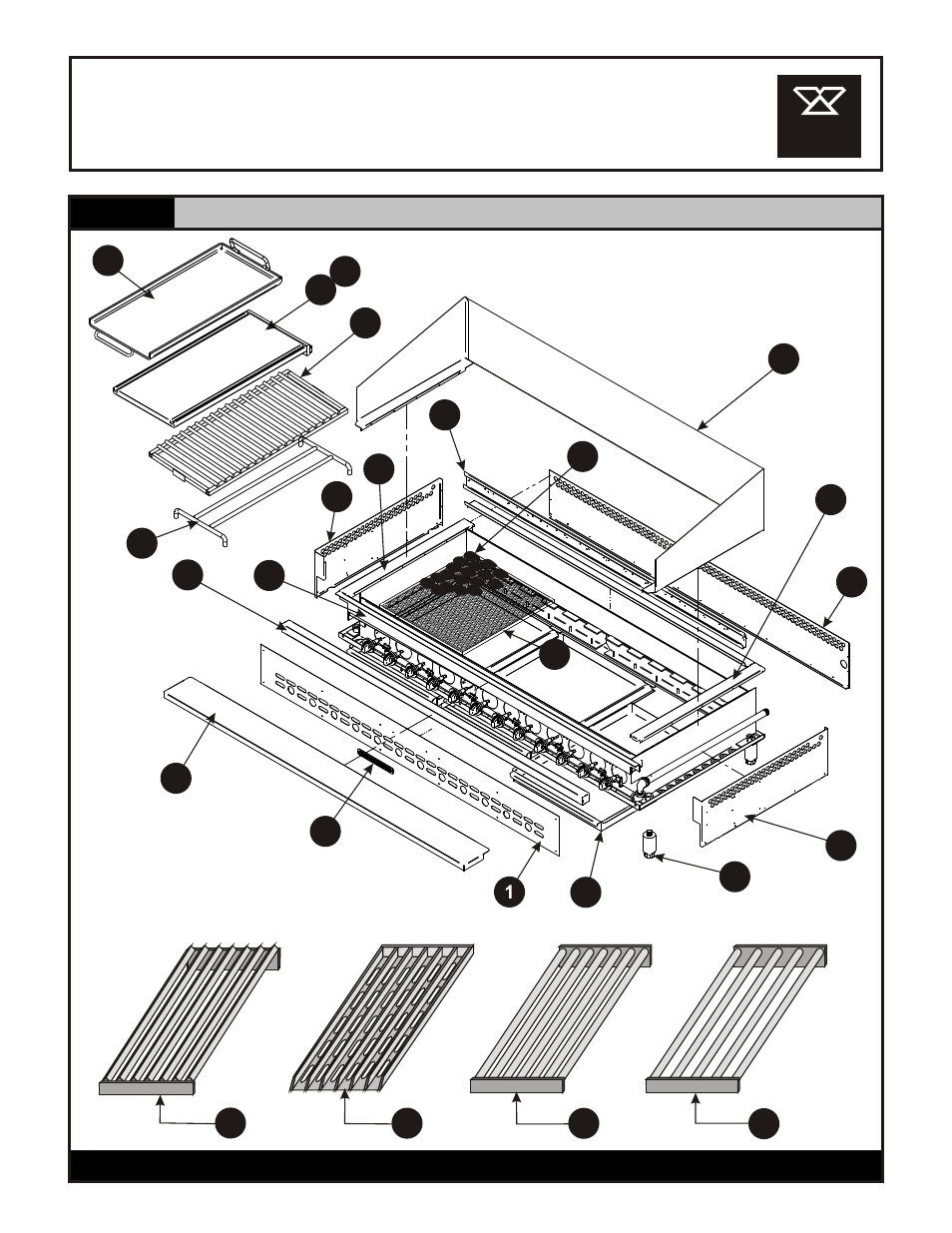 1