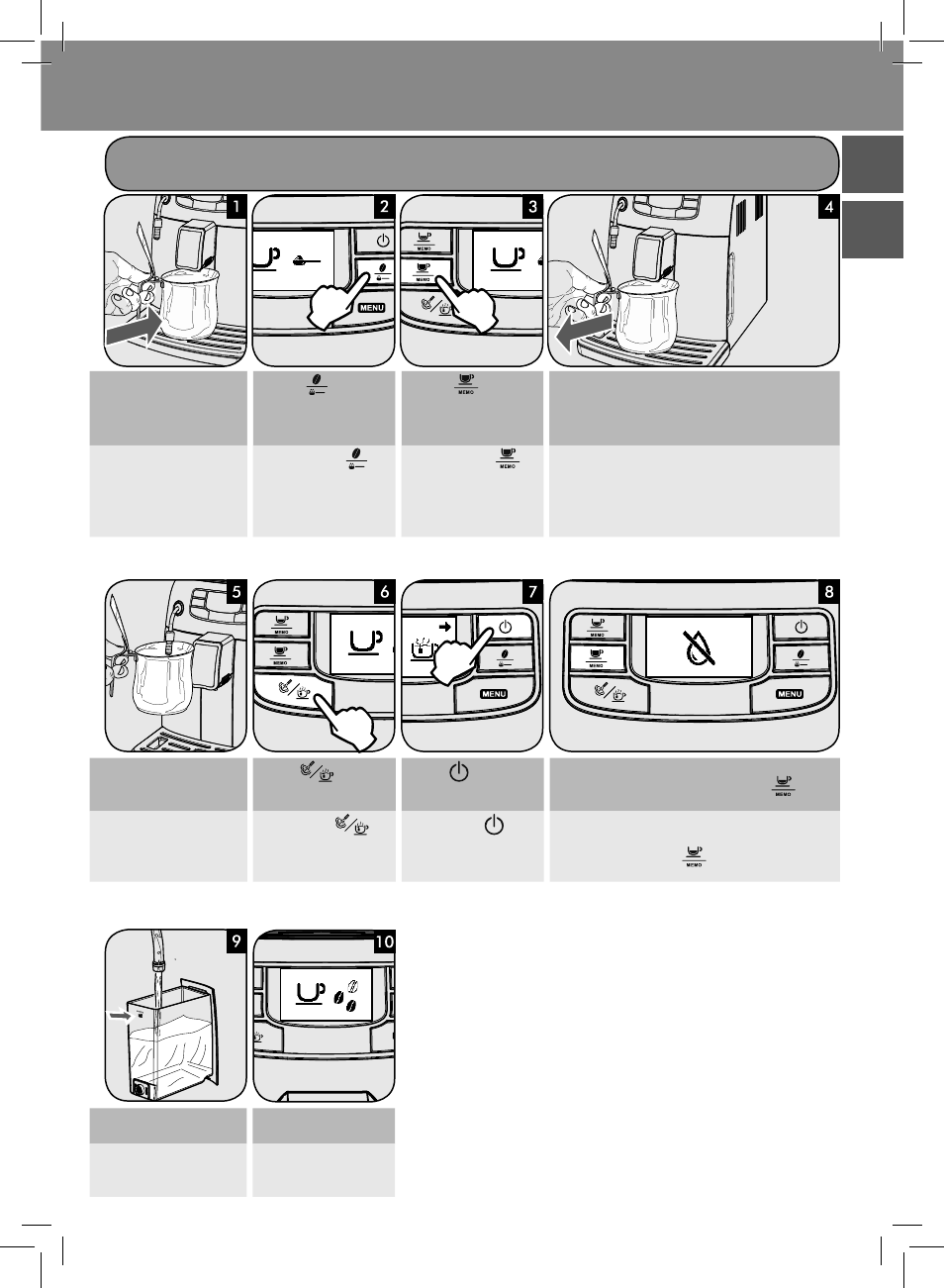 1

2

MENU

3

MEMO

MEMO

4

MEMO

MEMO

5

6

MEMO

MEMO

7

MENU

8

MEMO

MEMO

MENU

MEMO

MEMO

9

10