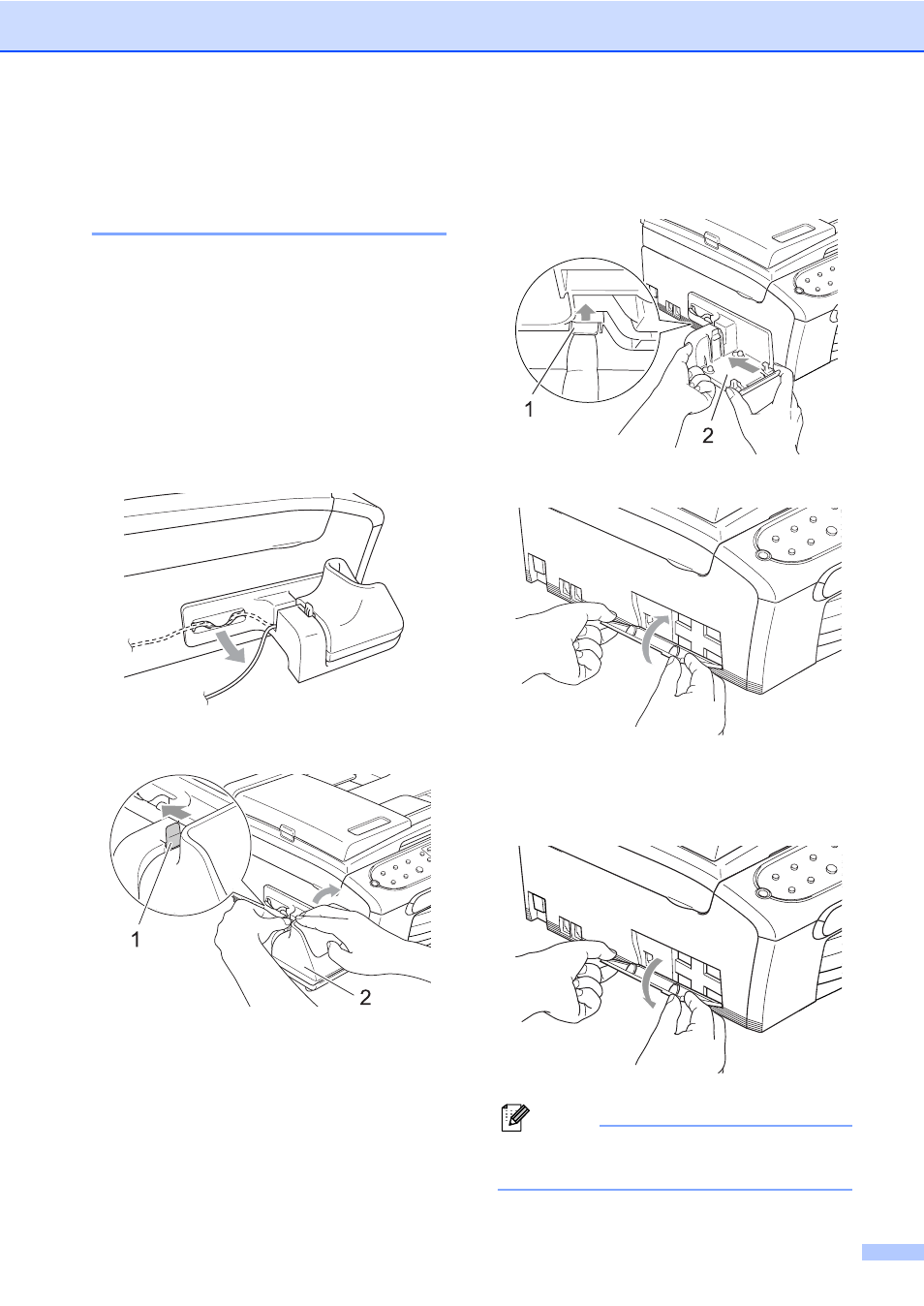 1

2

1

2