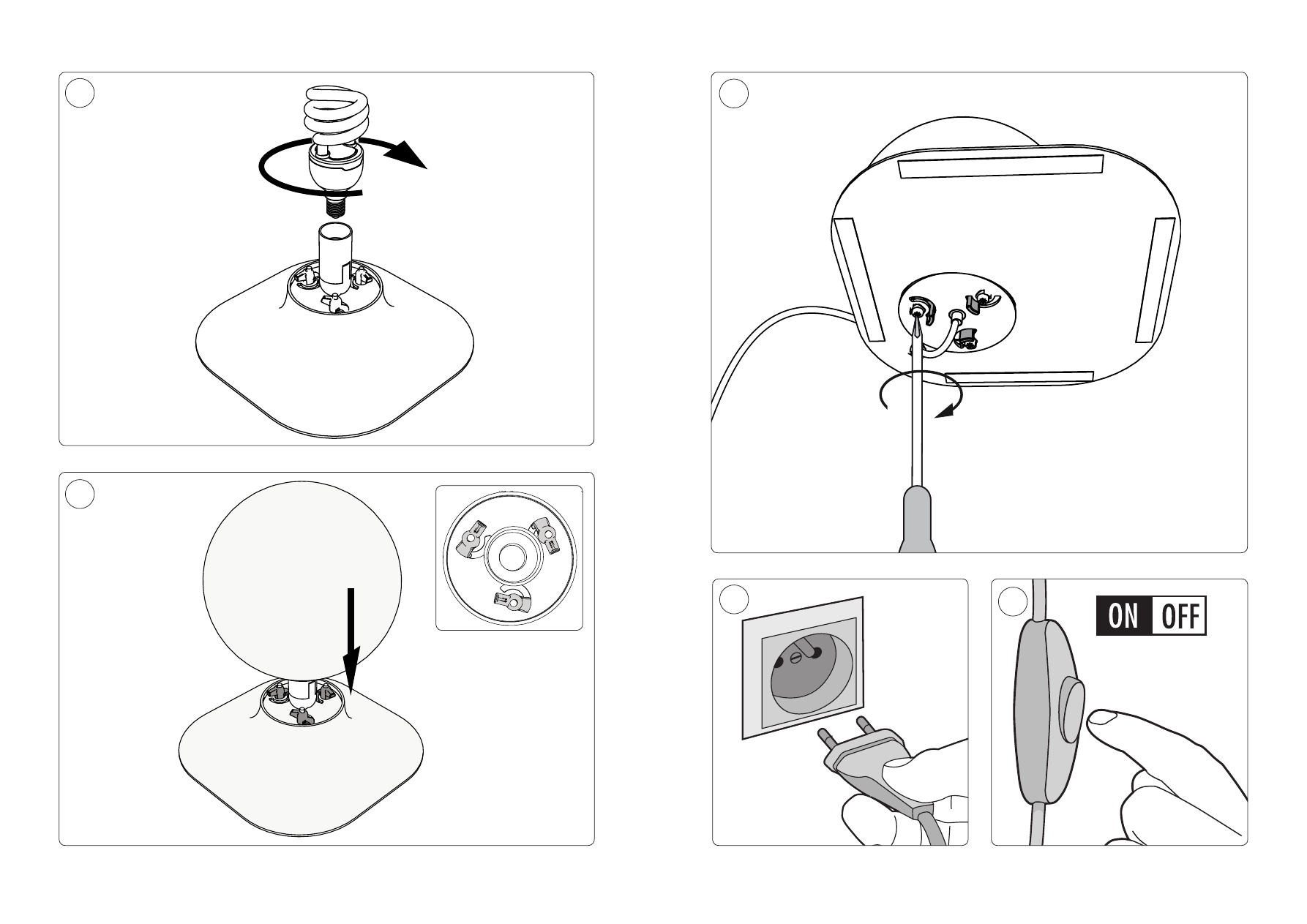 ON OFF