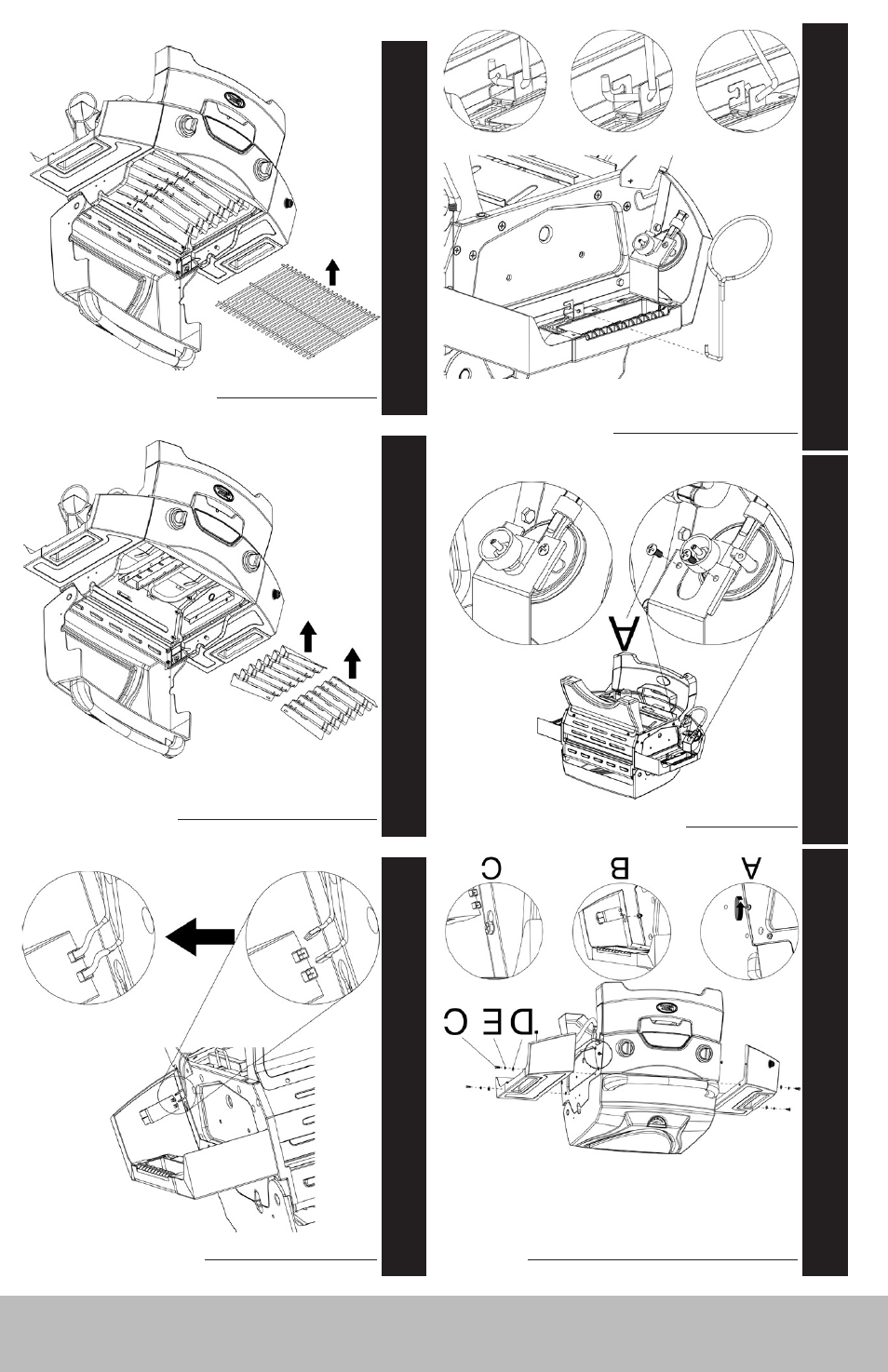 A

C B A

C E D