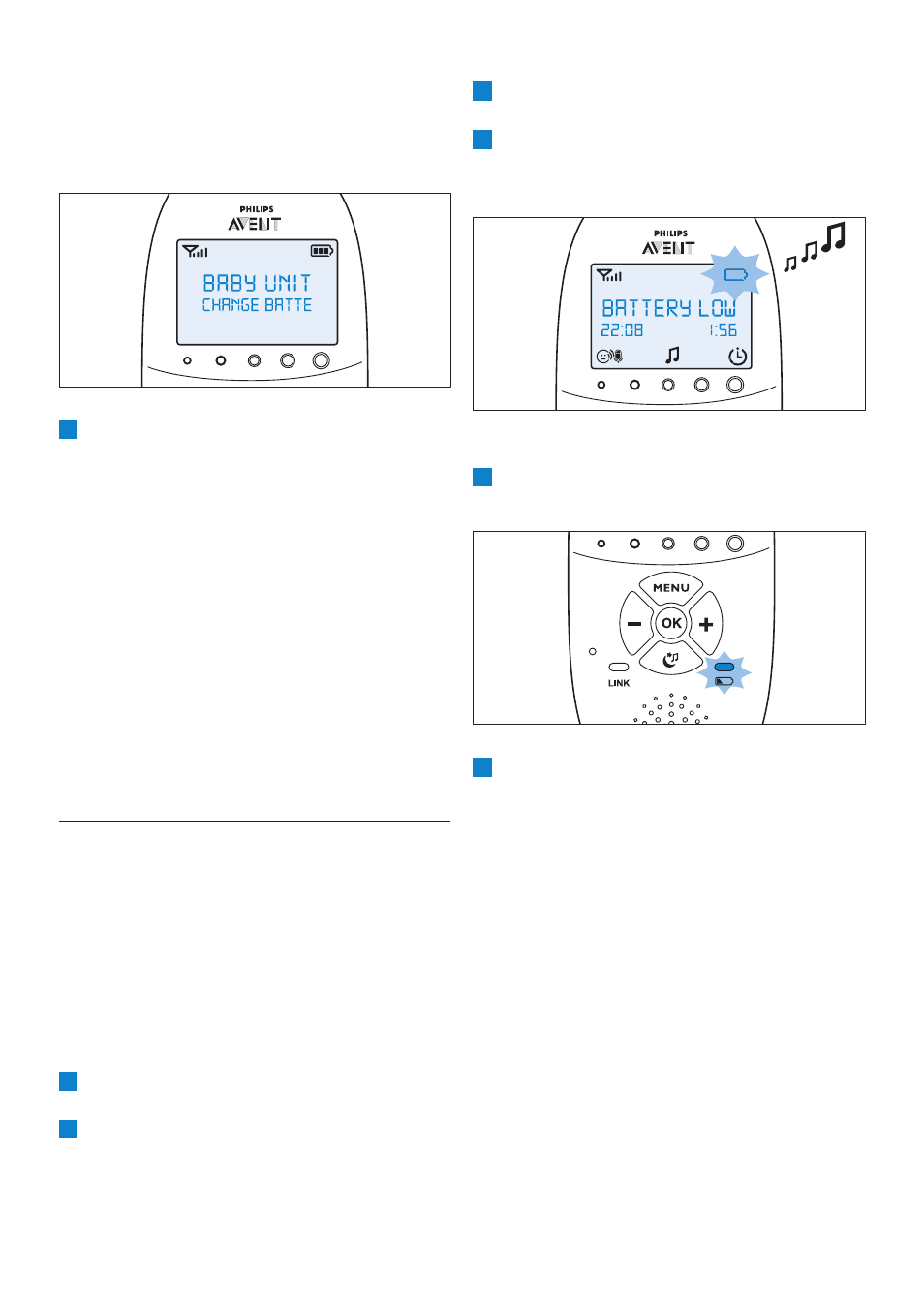 PHILIPS
AVENT
BABY UNIT
CHANGE BATTE

PHILIPS
AVENT
BATTERY LOW
22:08
1:56

MENU
OK
LINK