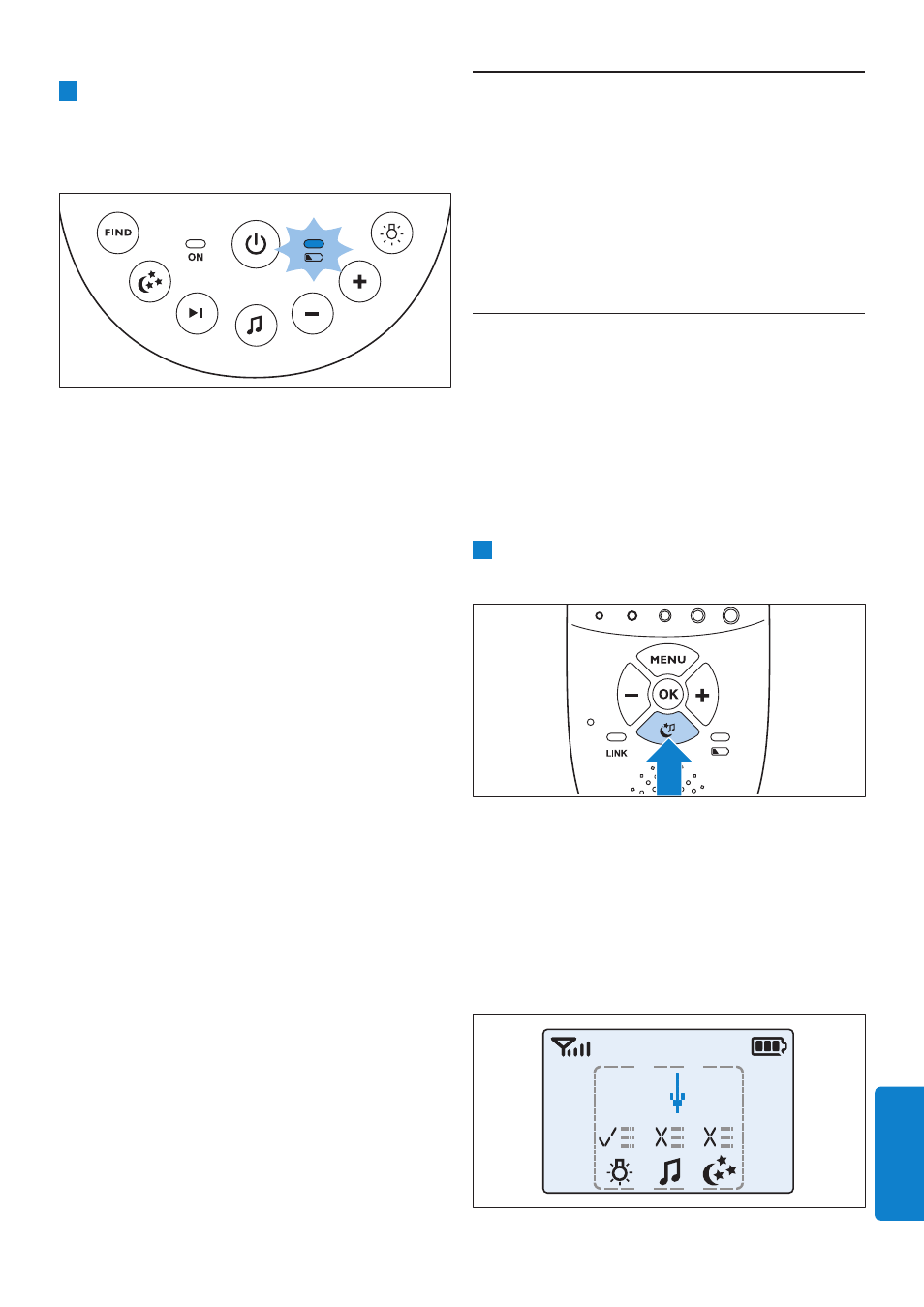 FIND

ON

MENU

OK

LINK