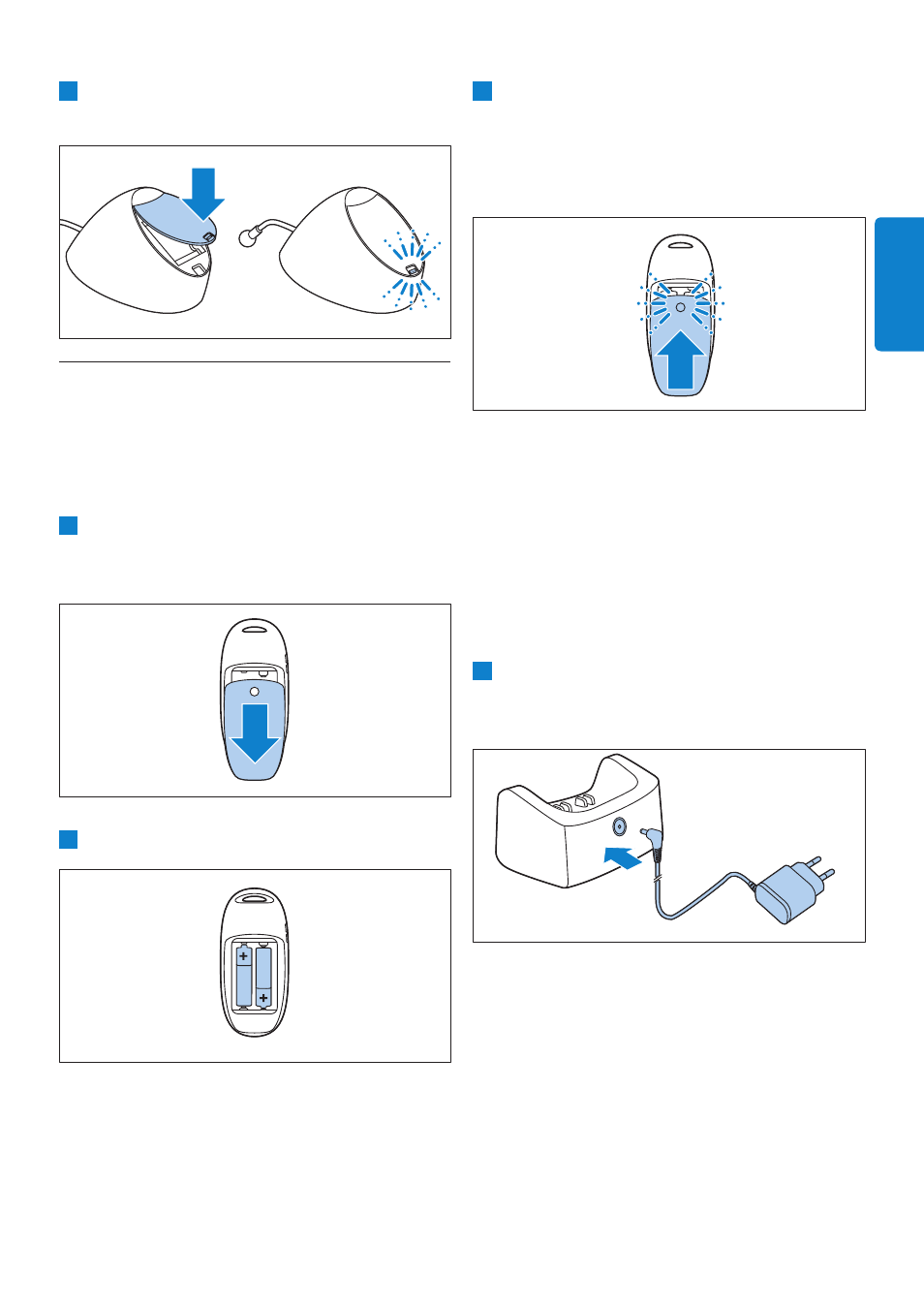 +
+