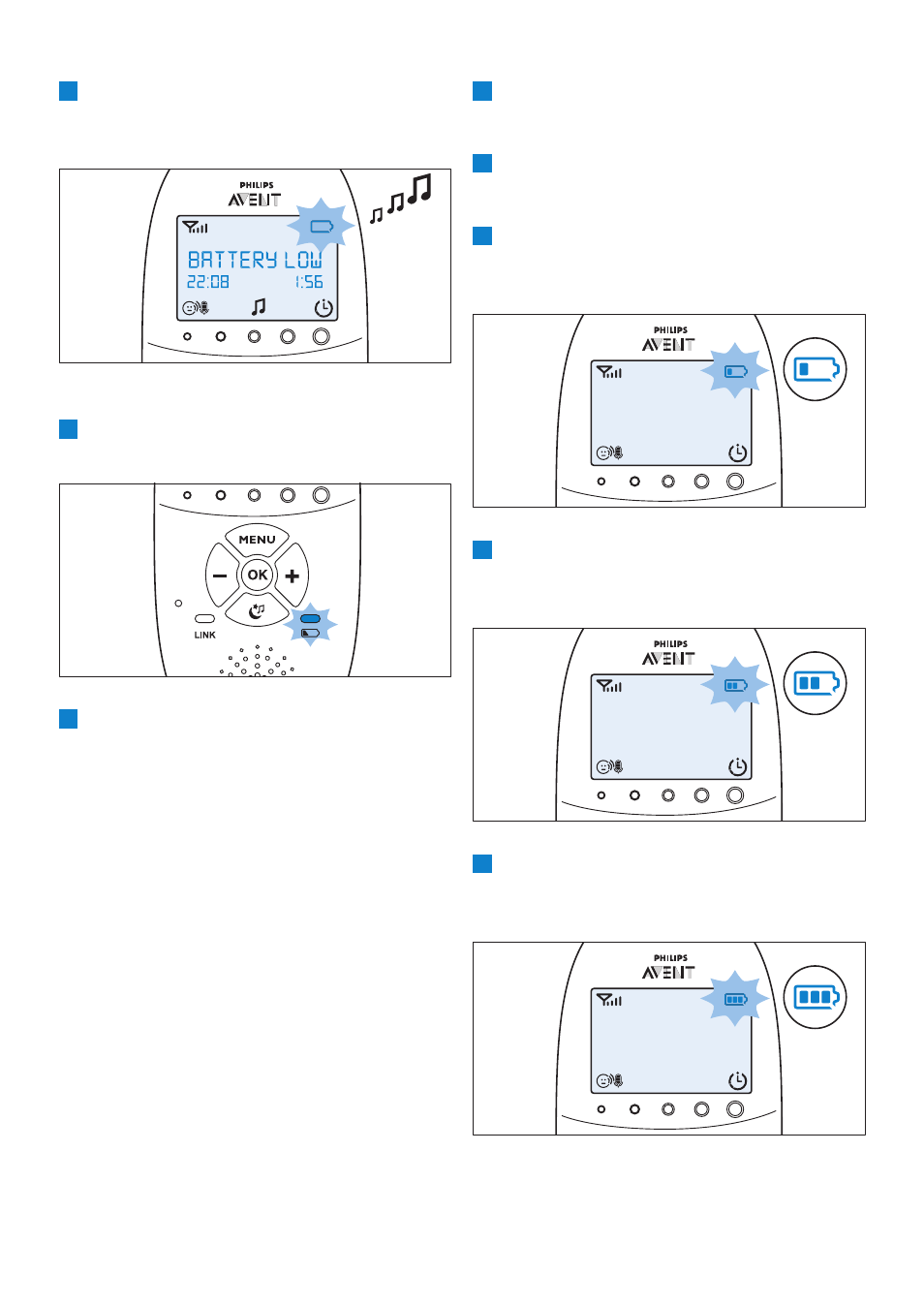 PHILIPS
AVENT
BATTERY LOW
22:08
1:56

MENU
OK
LINK

PHILIPS
AVENT

PHILIPS
AVENT

PHILIPS
AVENT