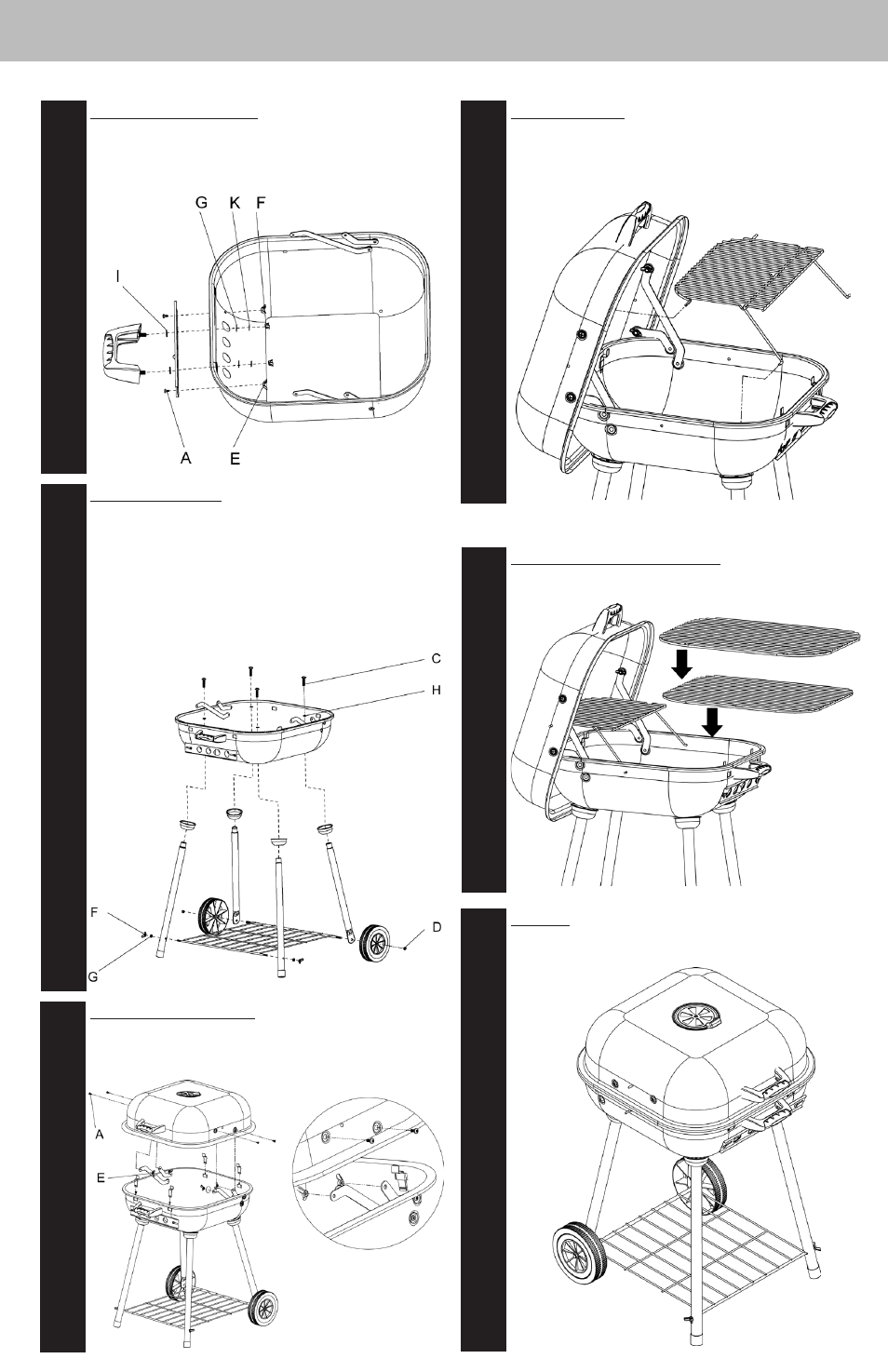 G K F

I

A E

C

H

F

D

G

A

E