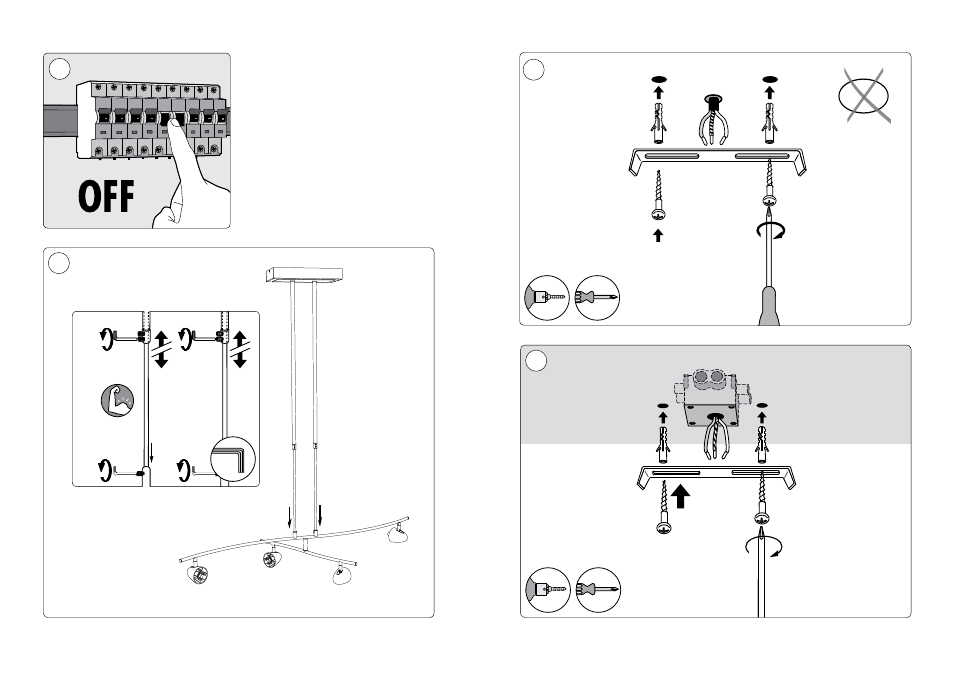 OFF