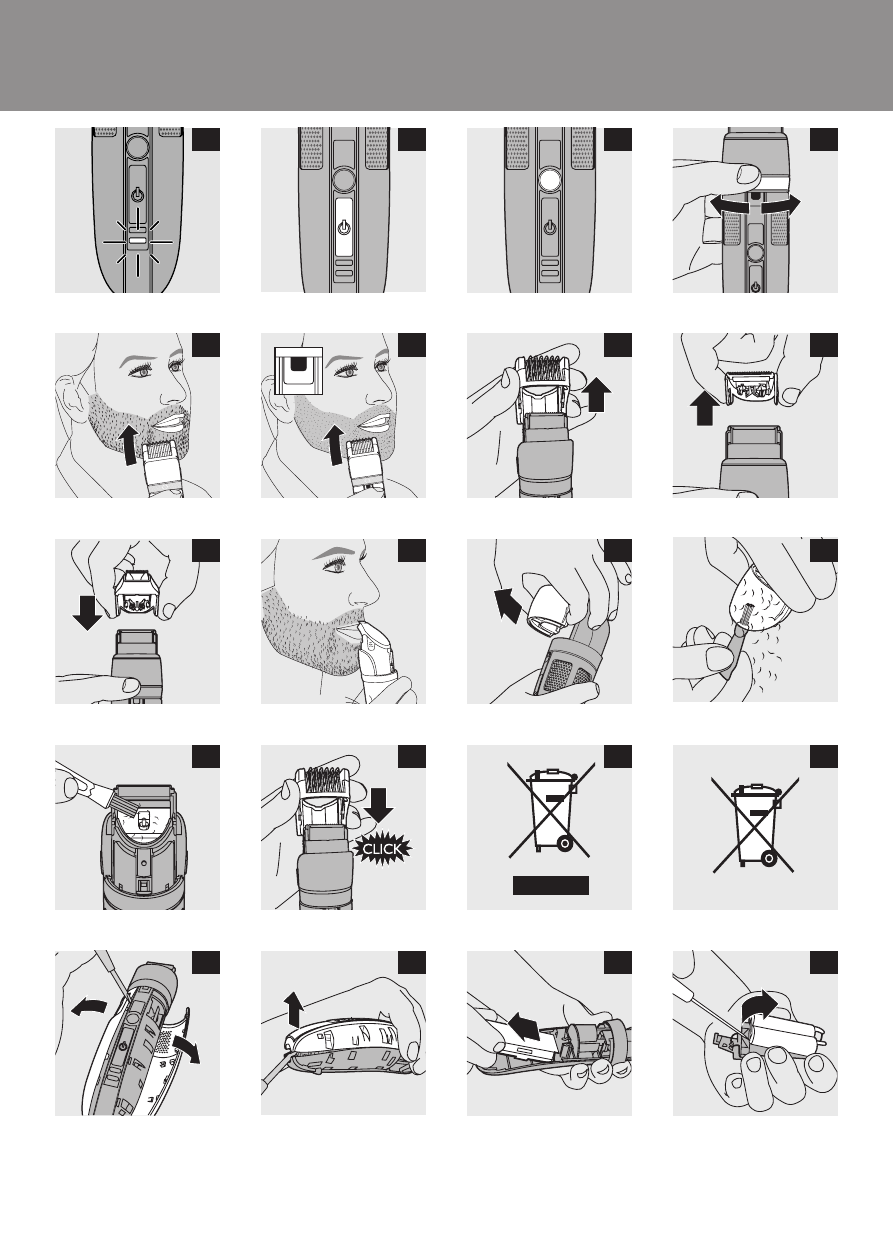 CLICK