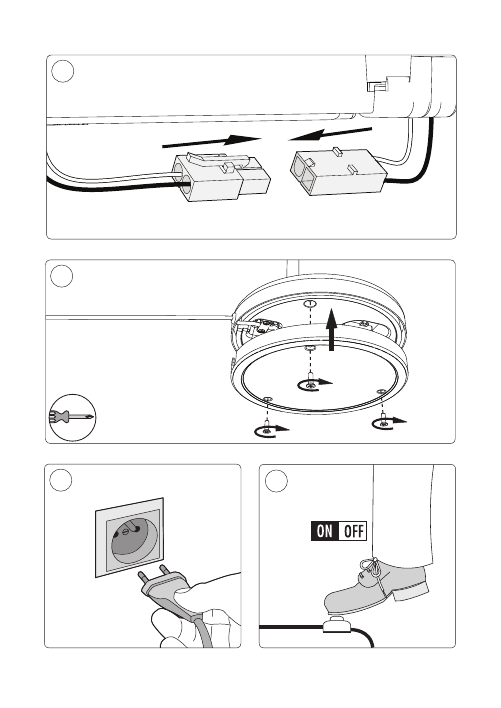 ON OFF