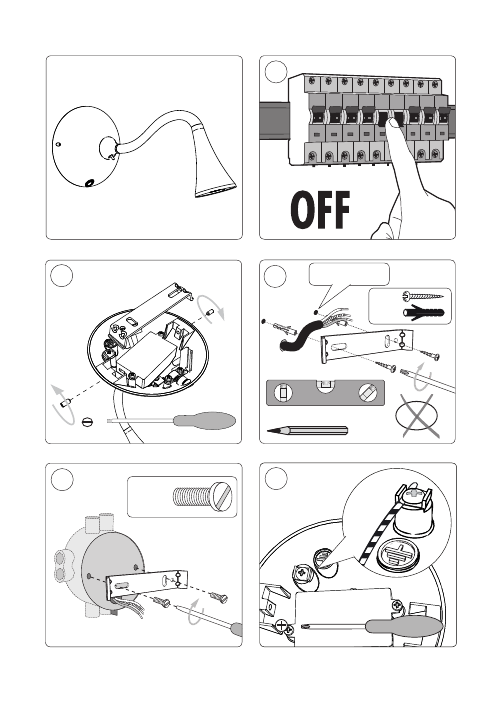 OFF