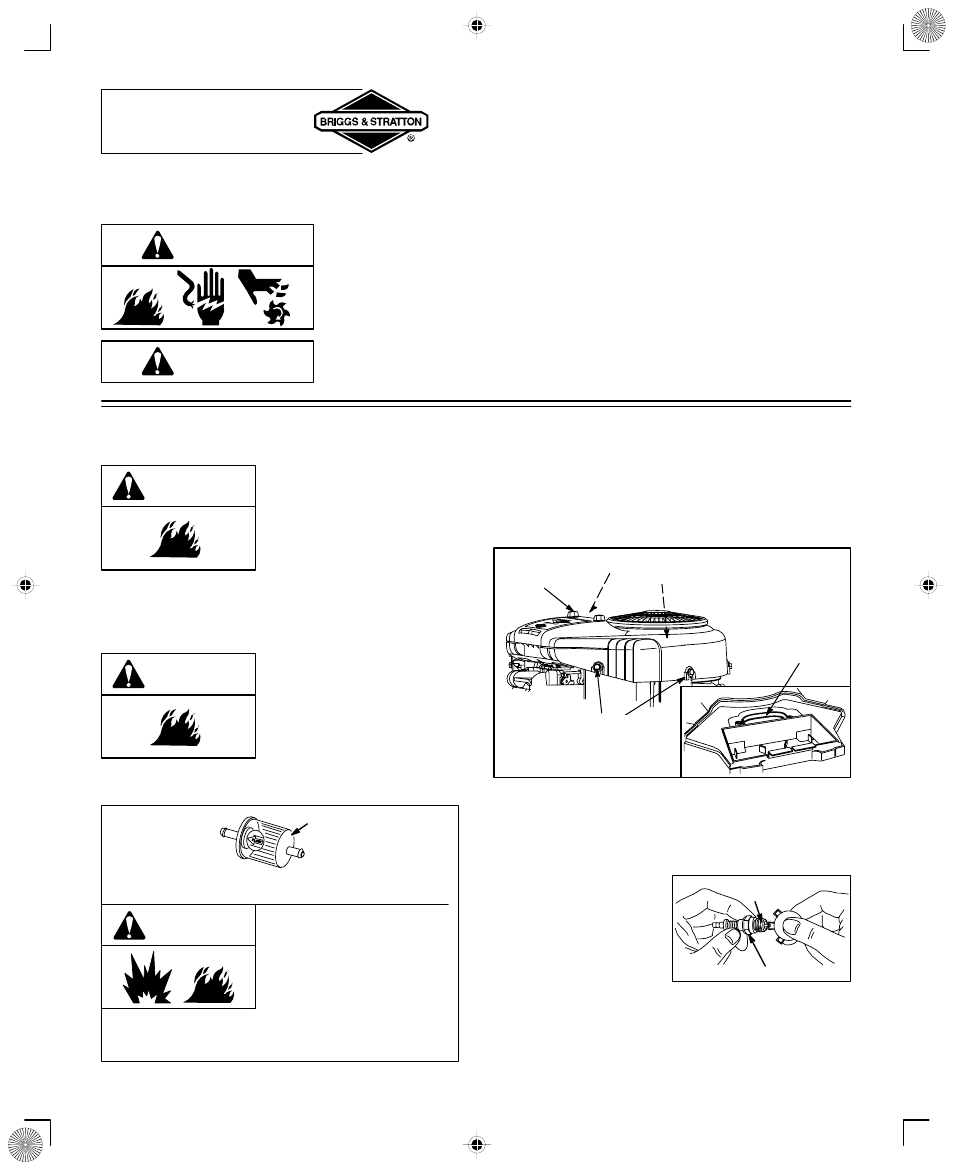 BRIGGS & STRATTON
®