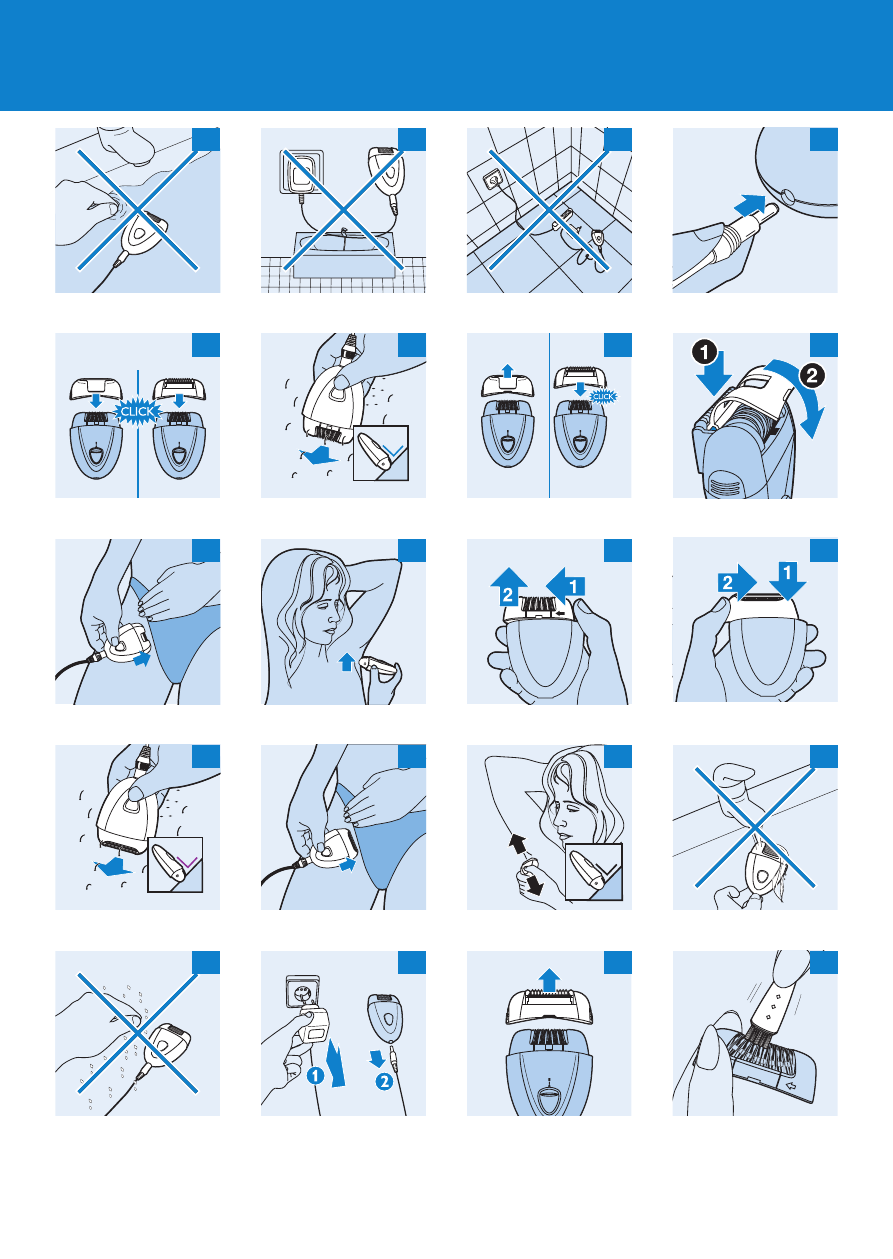 CLICK

CLICK

1

2

2

1

2

1

1

2