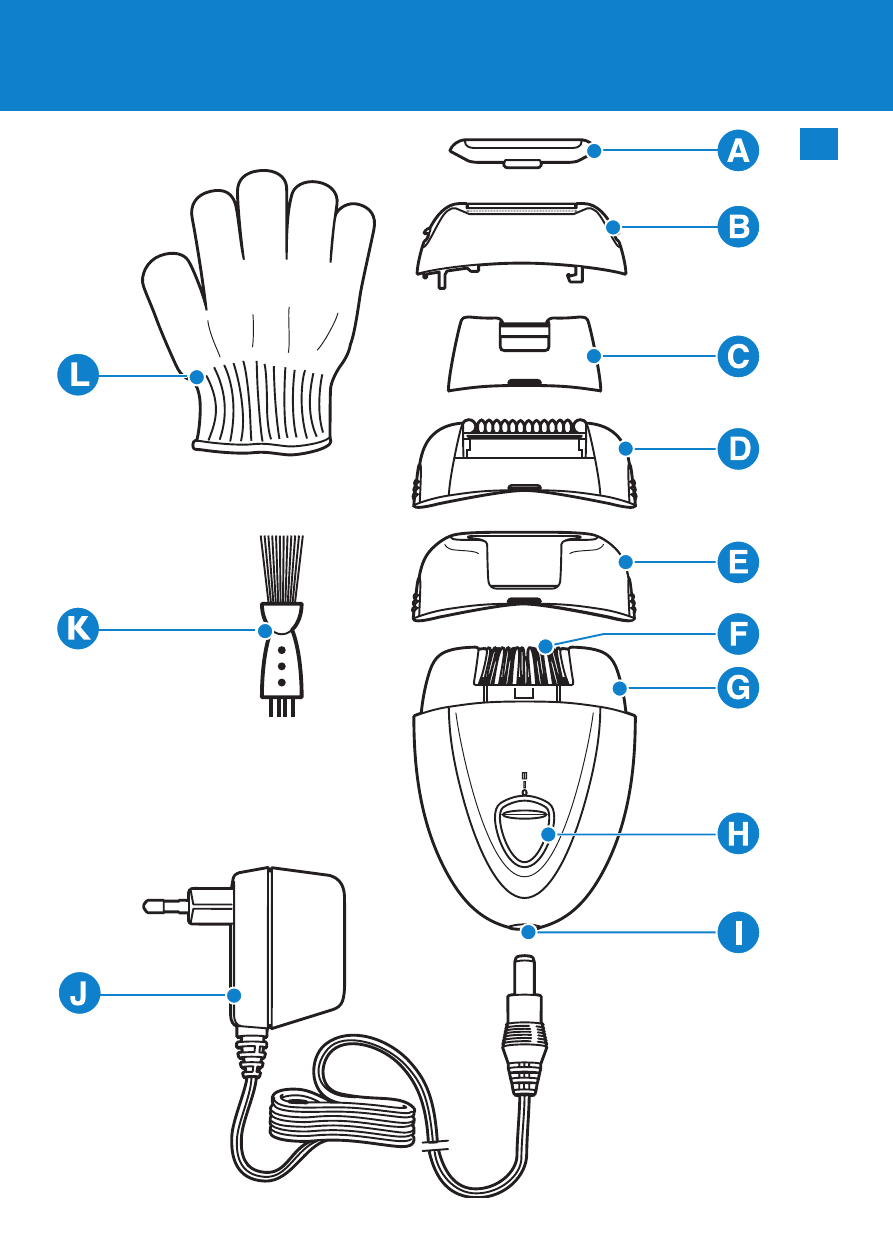 A
B
C
D
E
F
G
H
I
J
K
L