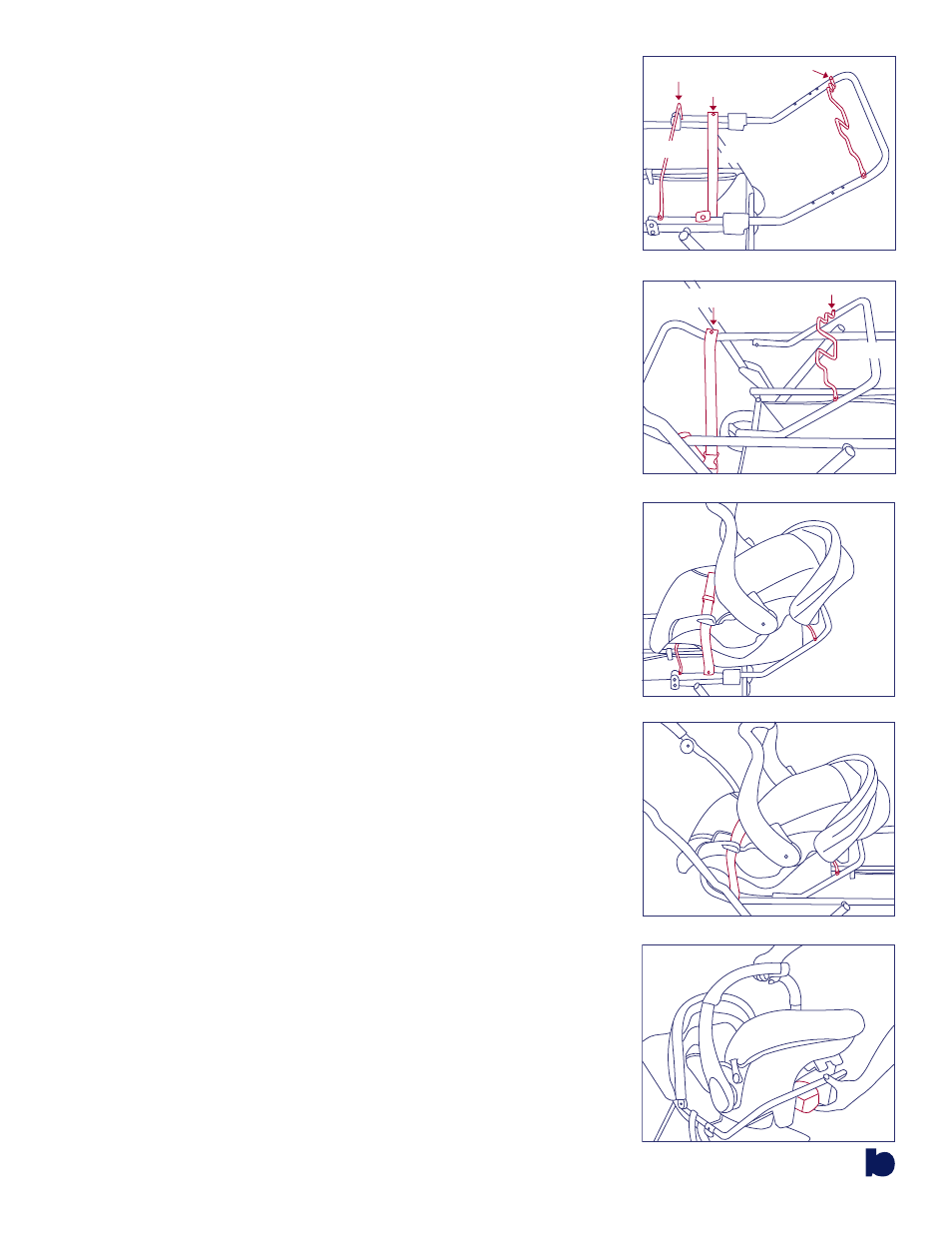 10