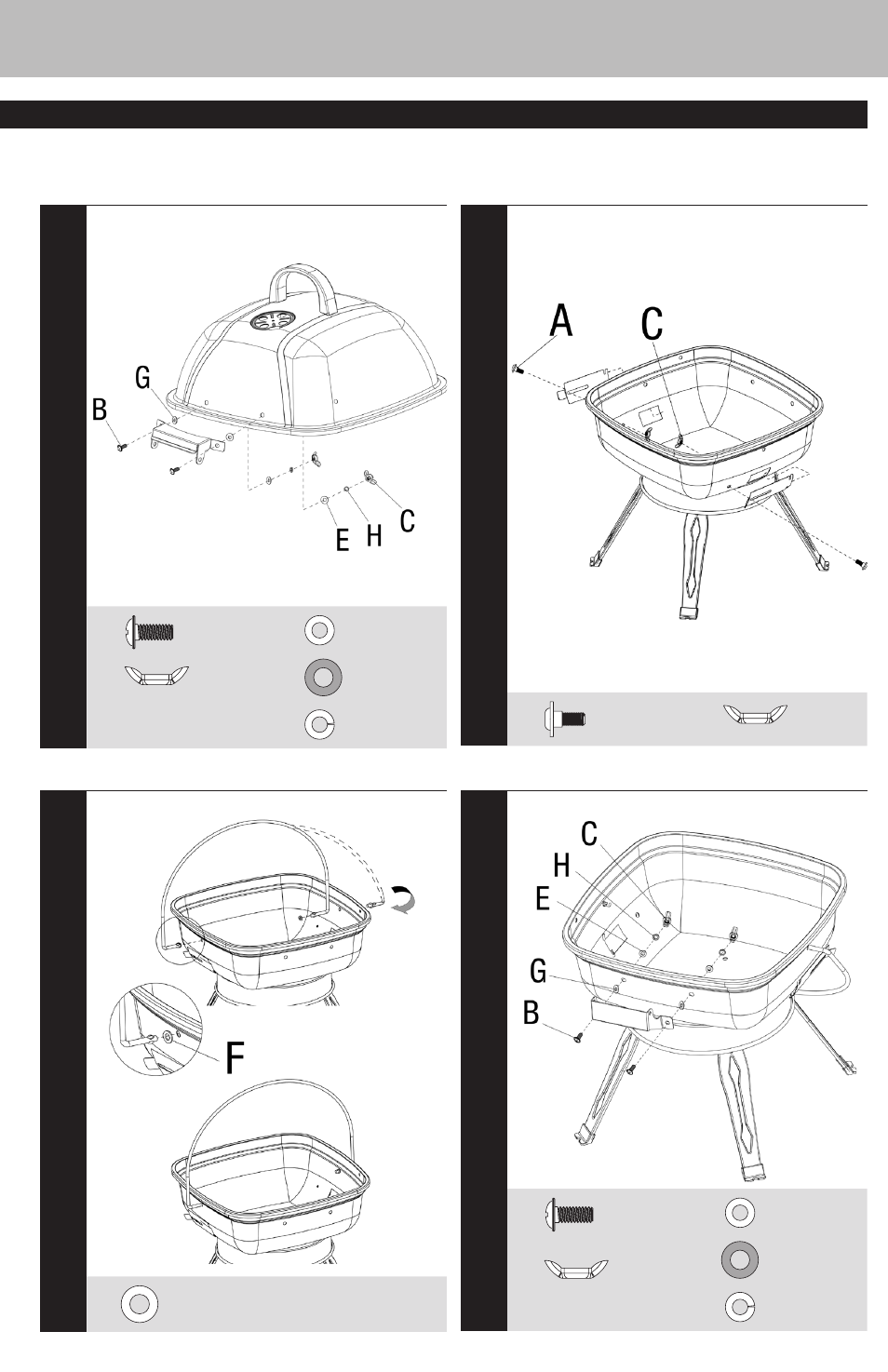 G
B
E H C

A C

F

C
H
E
G
B