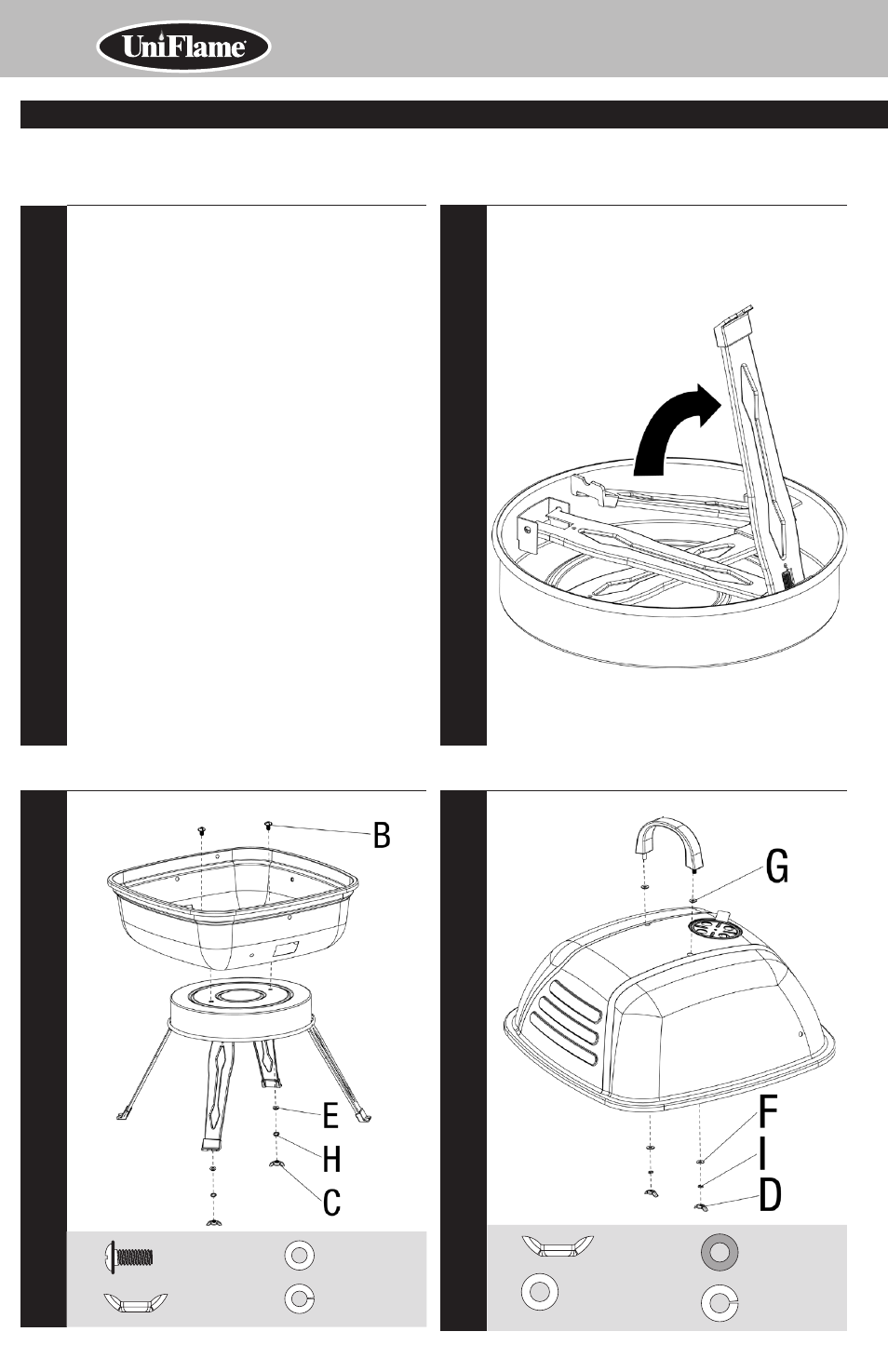 UniFlame

B

E

H

C

G

F

I

D