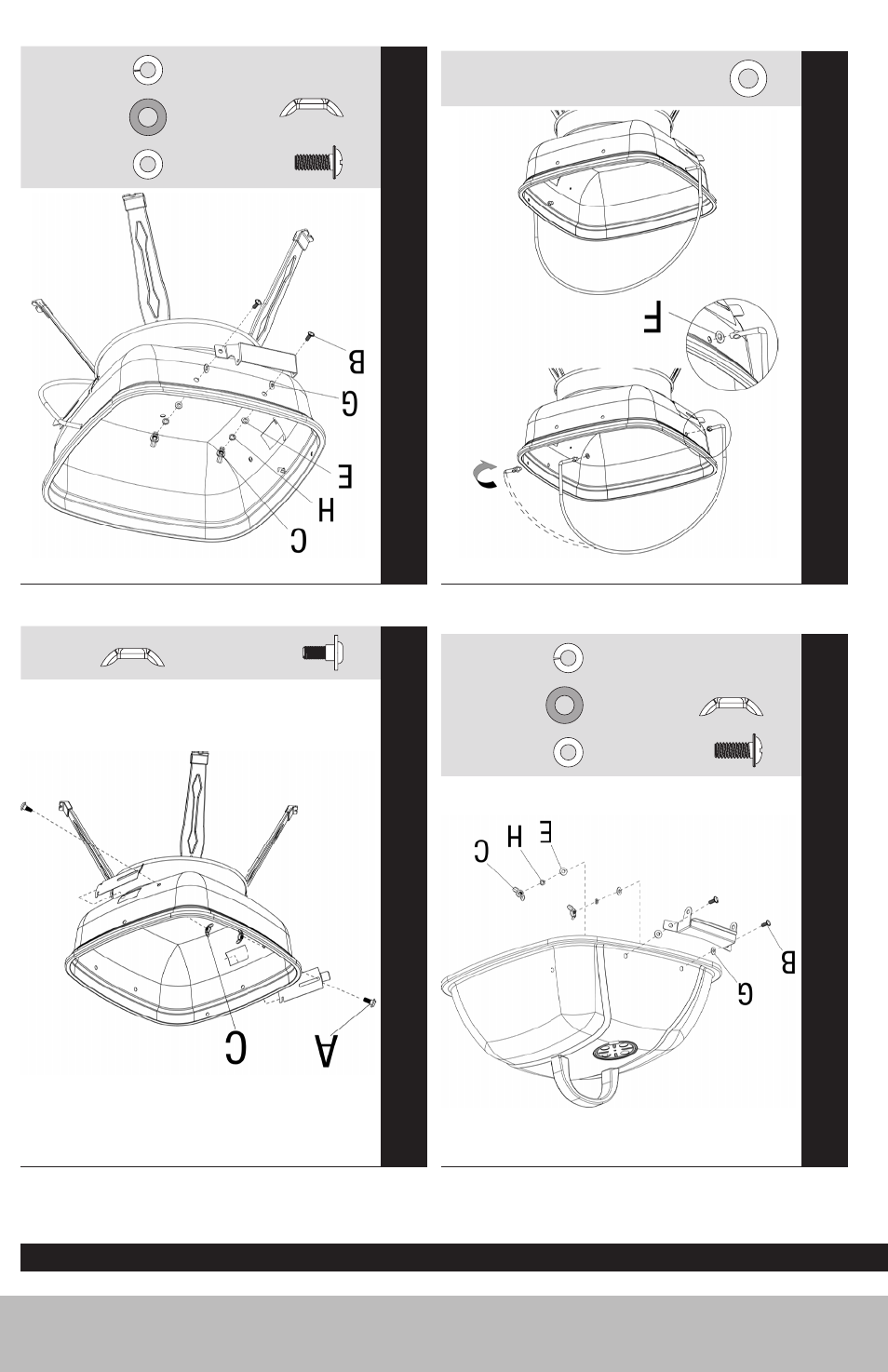 B
G
E
H
C

F

C
A

C
H
E
B
G