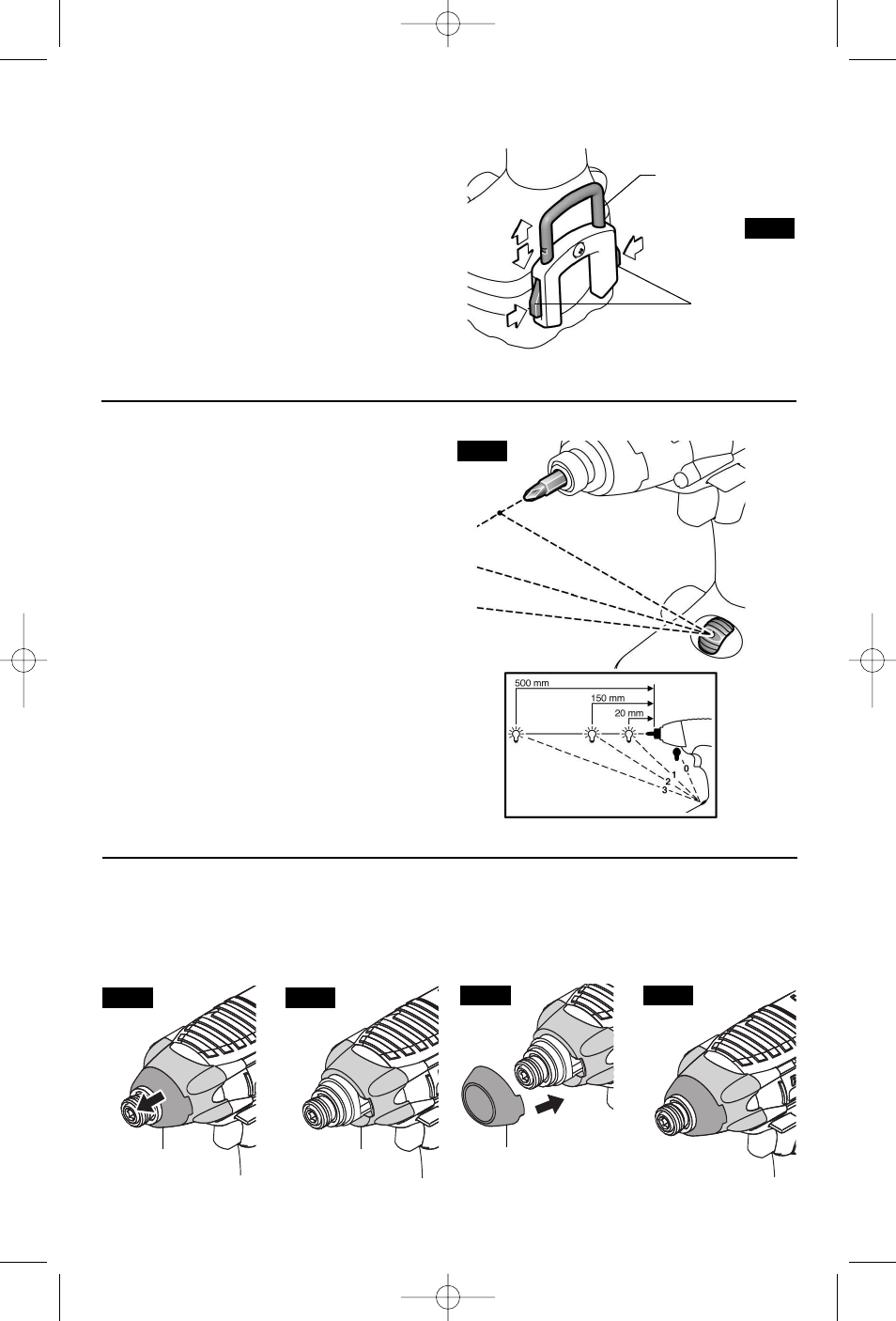 500 mm
150 mm
20 mm
0
1
2
3