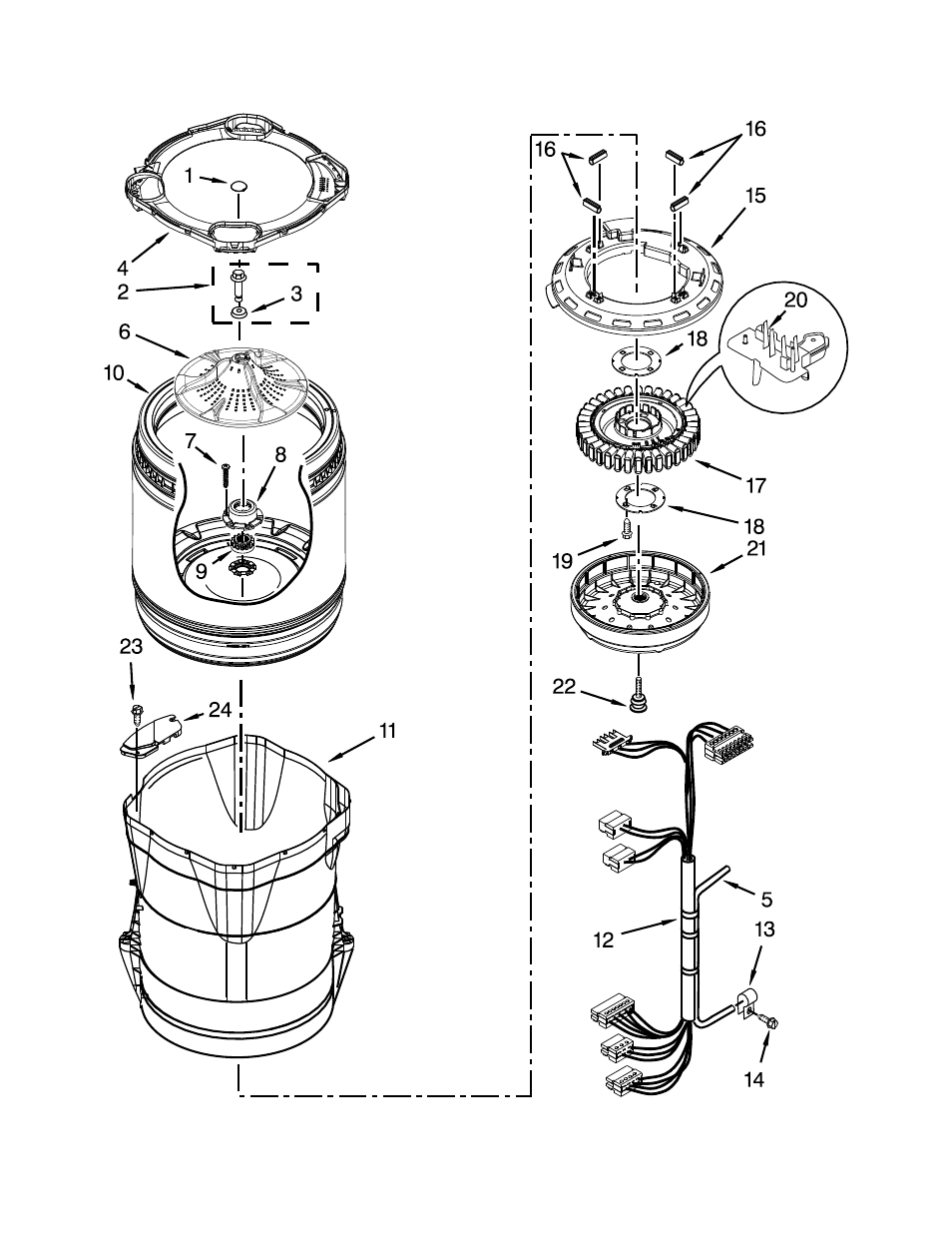 1
4
2
3
6
10
7
8
9
23
24
11
16
16
15
20
18
17
18
19
21
22
5
12
13
14