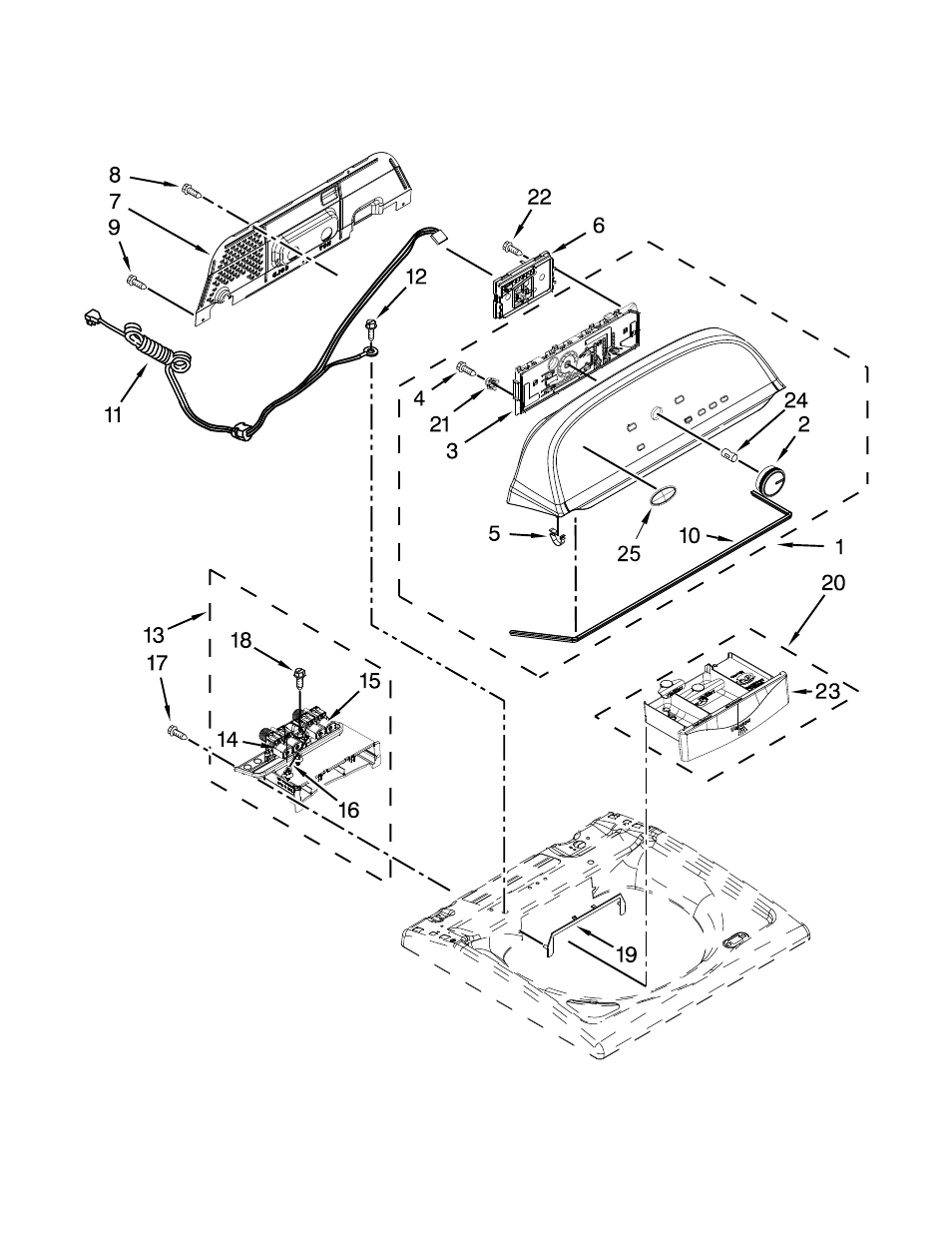 8
7
9
22
6
12
11
4
21
3
24
2
5
25
10
1
20
13
18
17
15
14
16
23
19