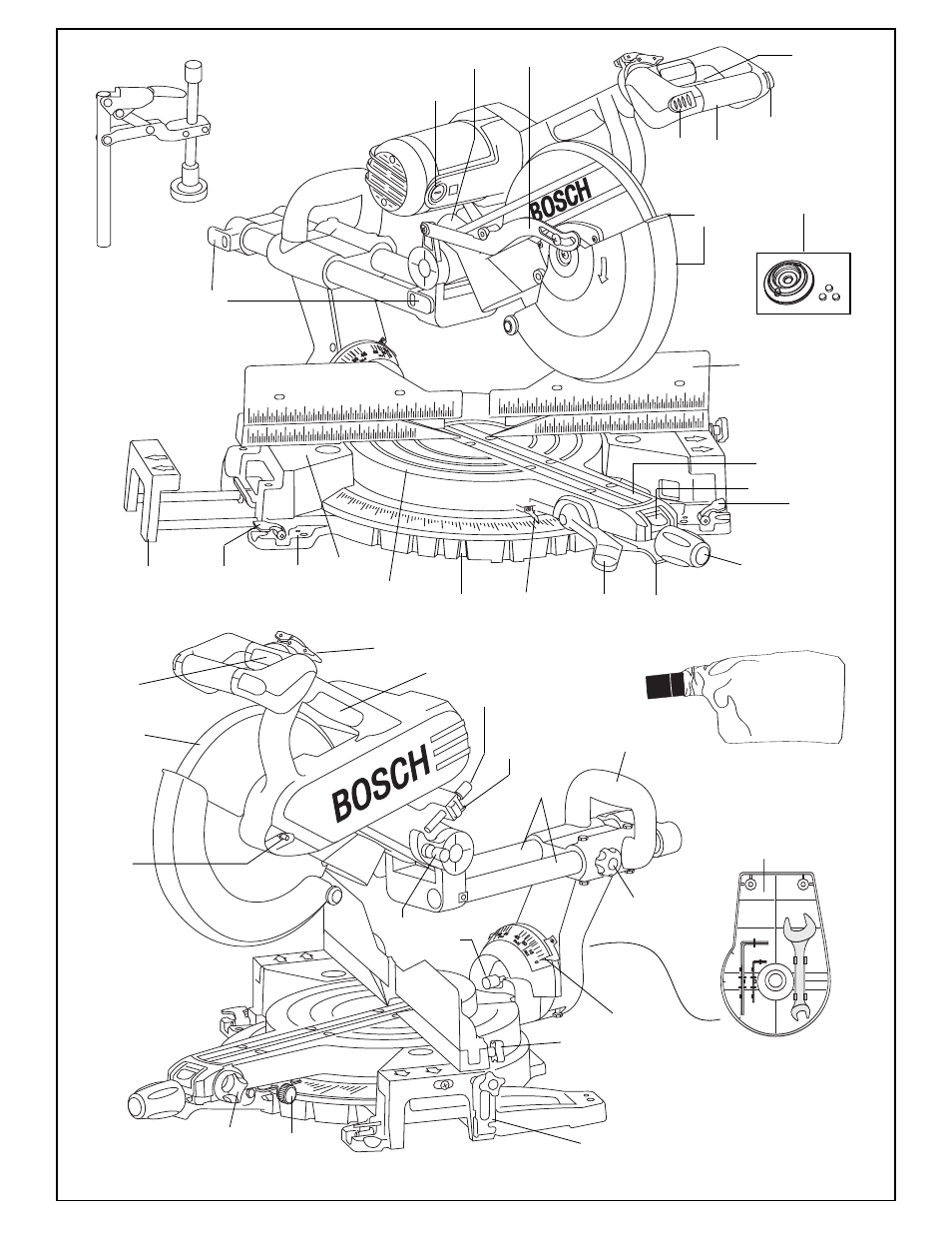 BOSCH

BOSCH