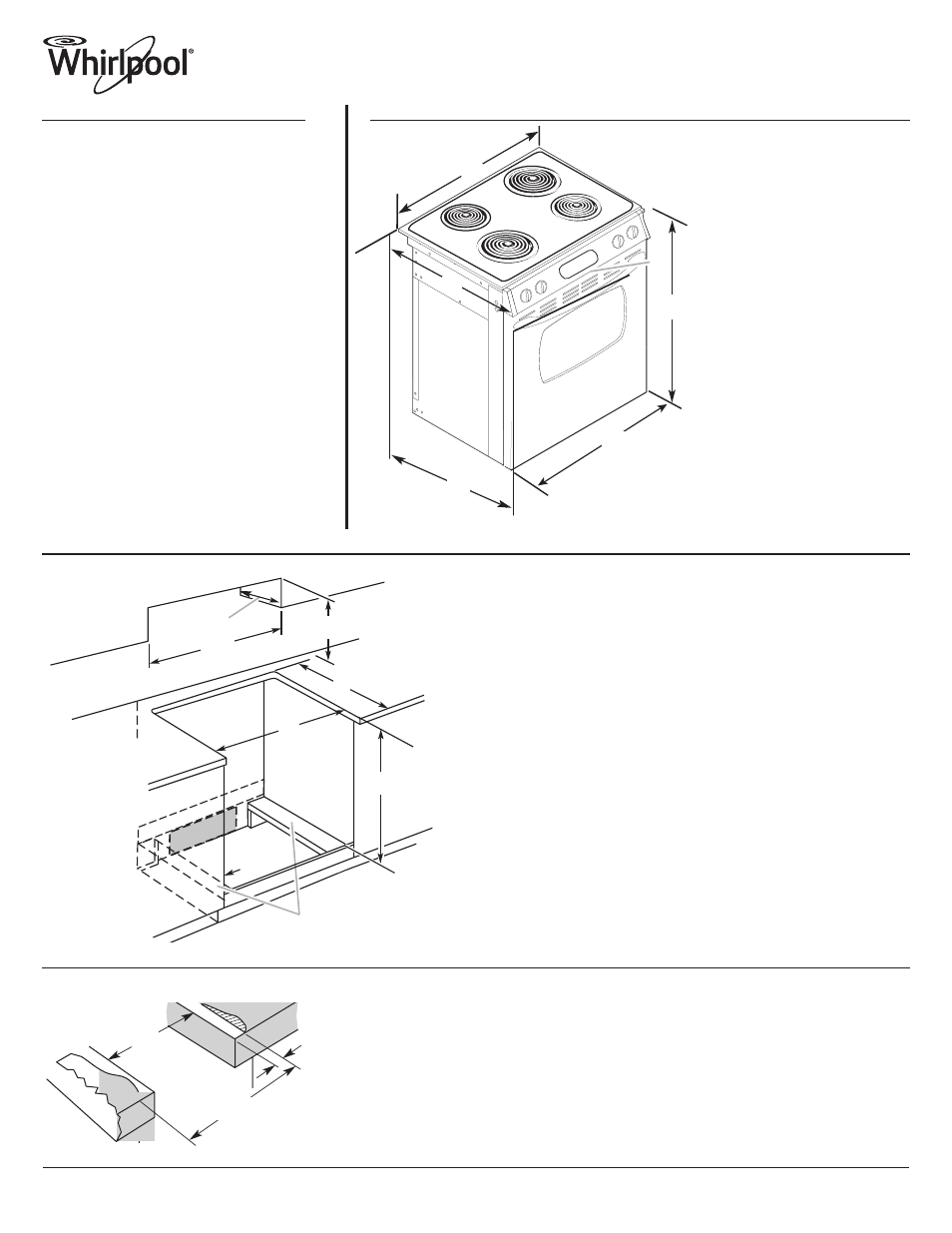 Whirlpool®