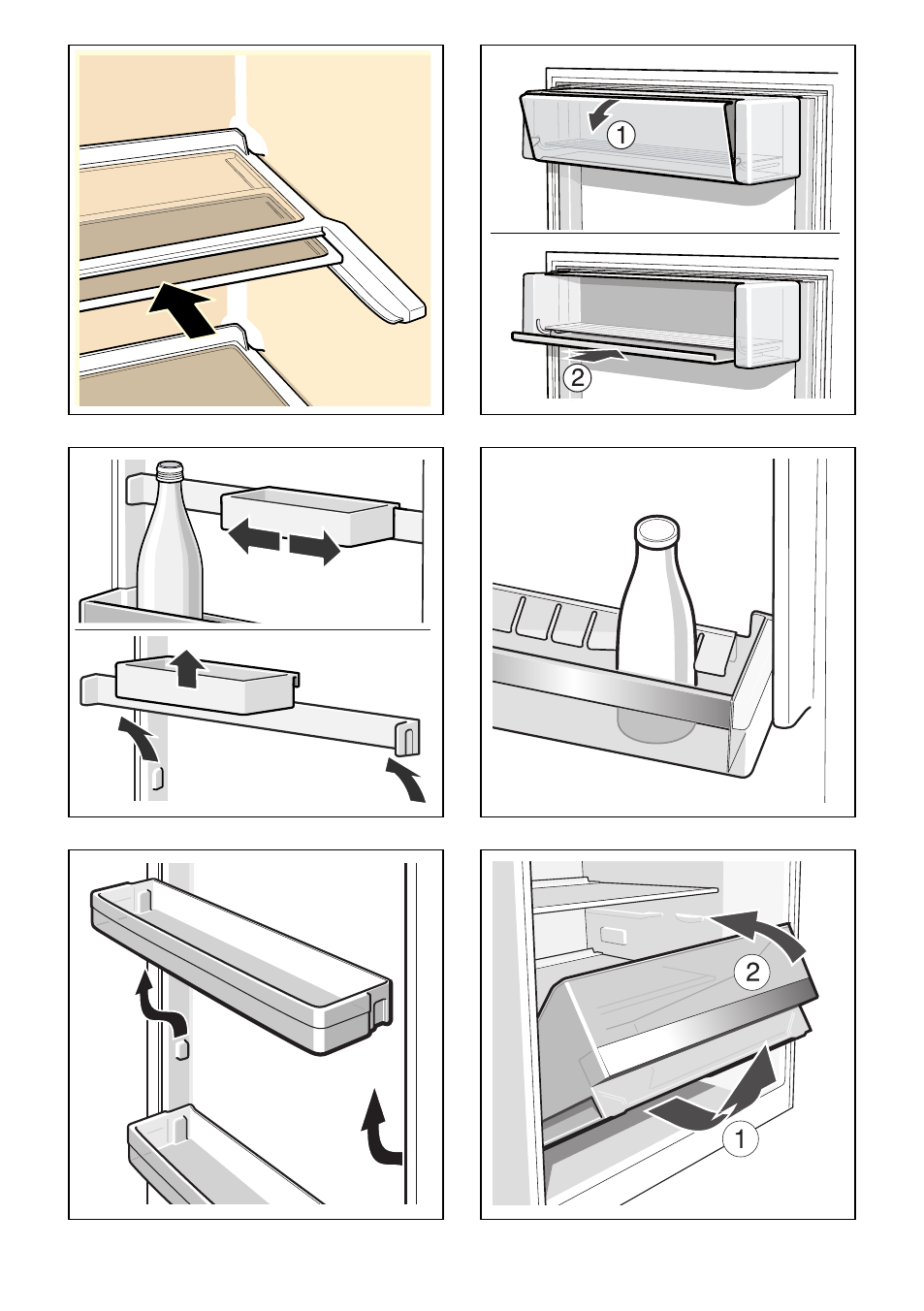 1

2

2

1