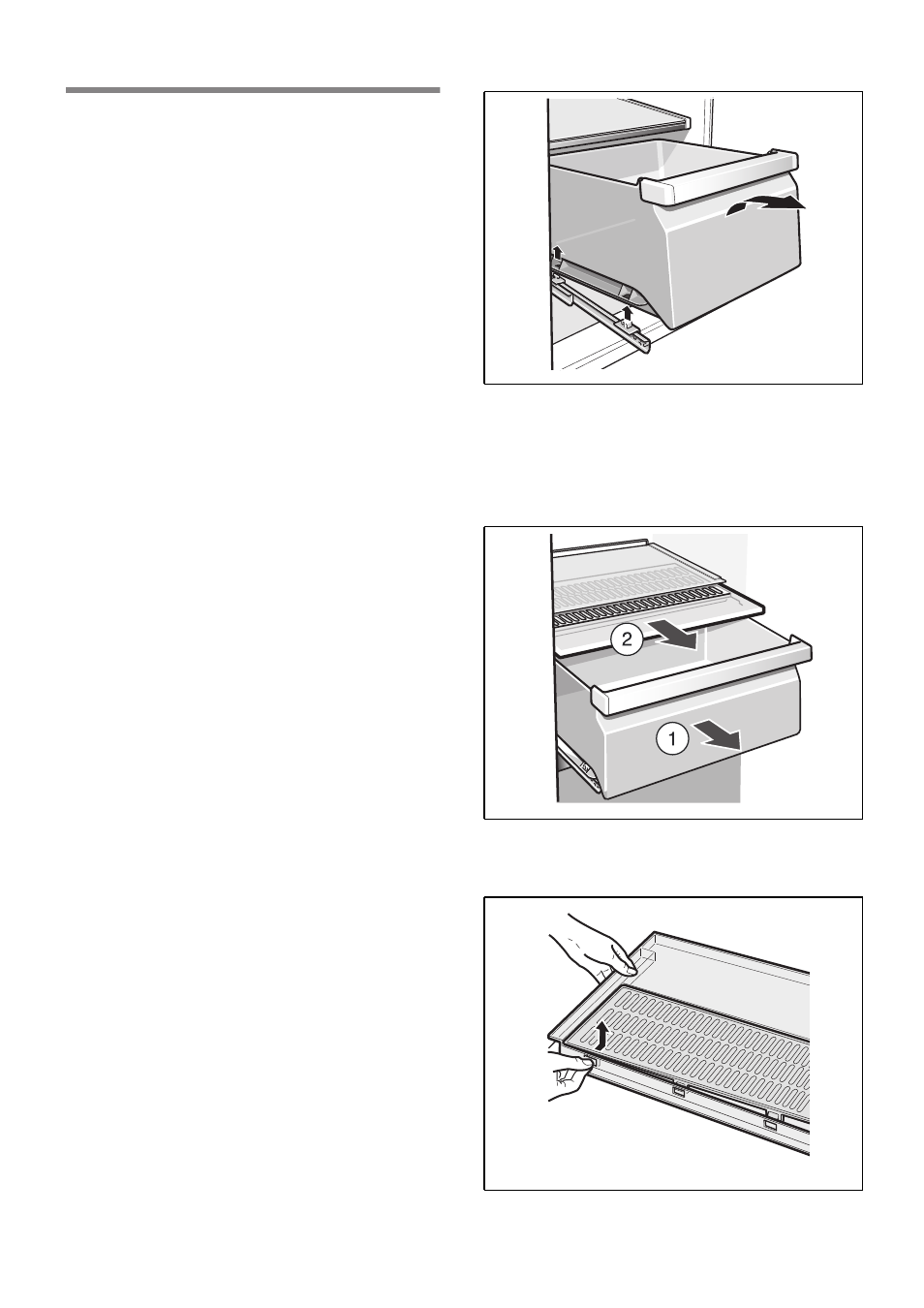 2

1