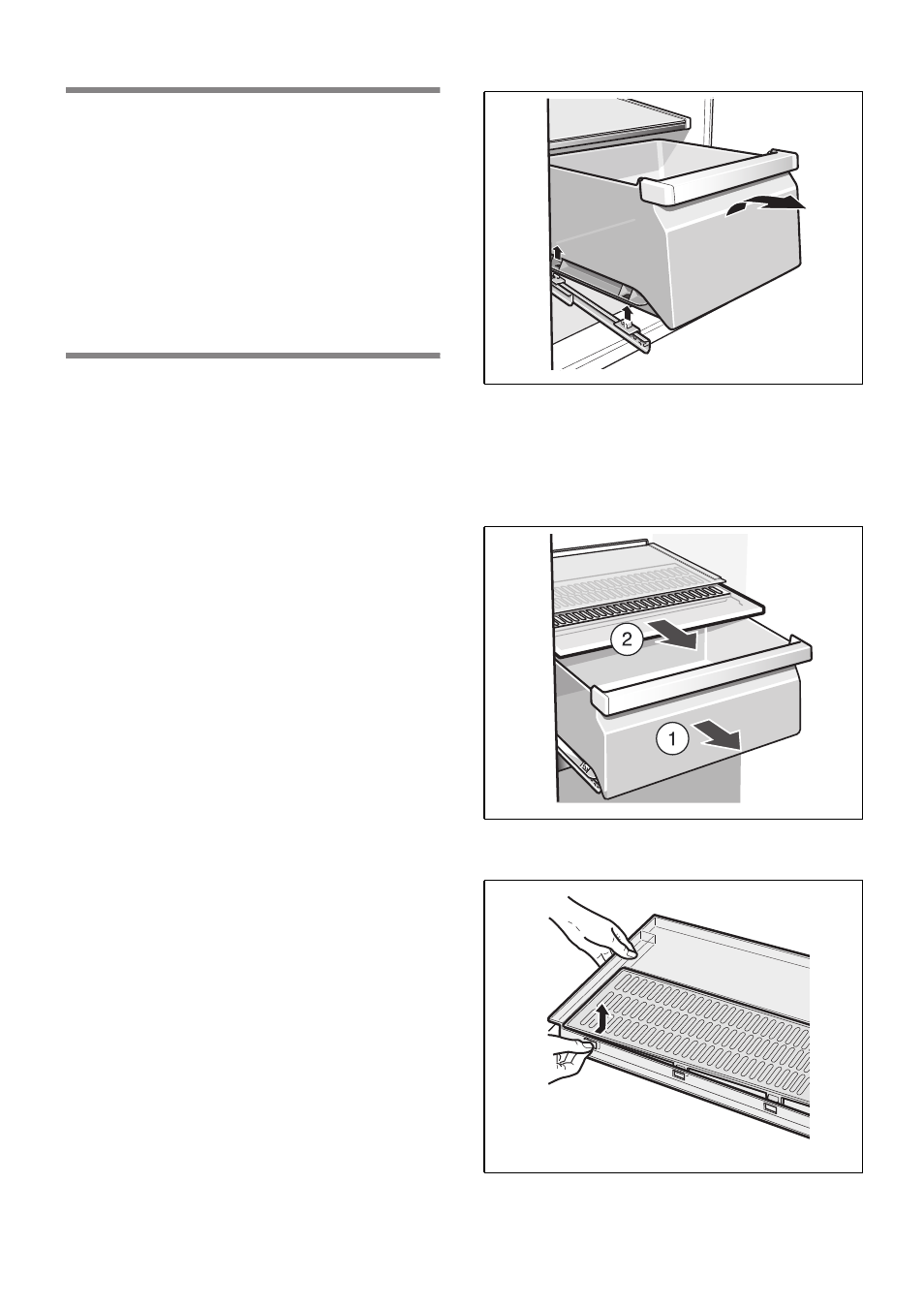 2

1