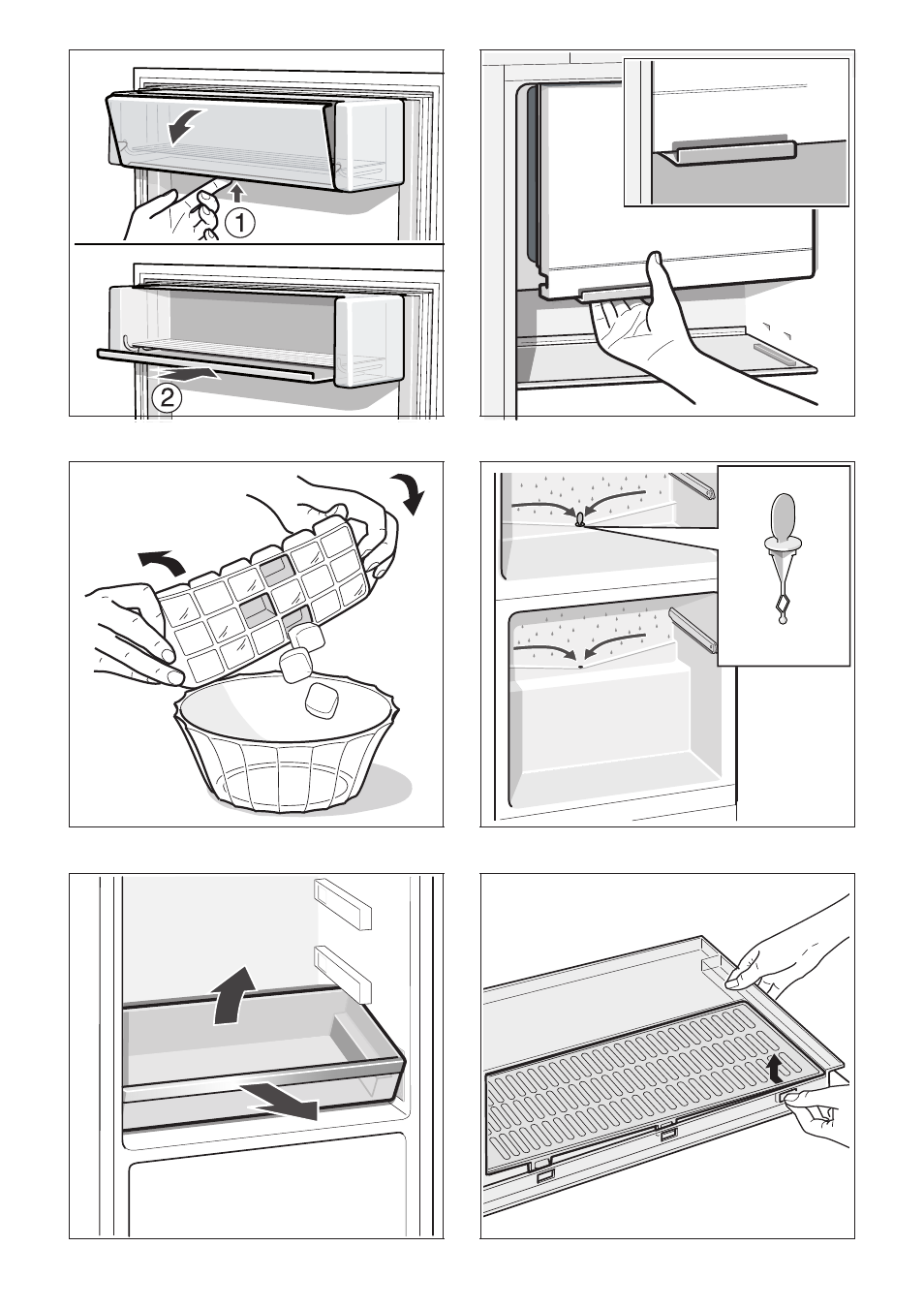 ①

②