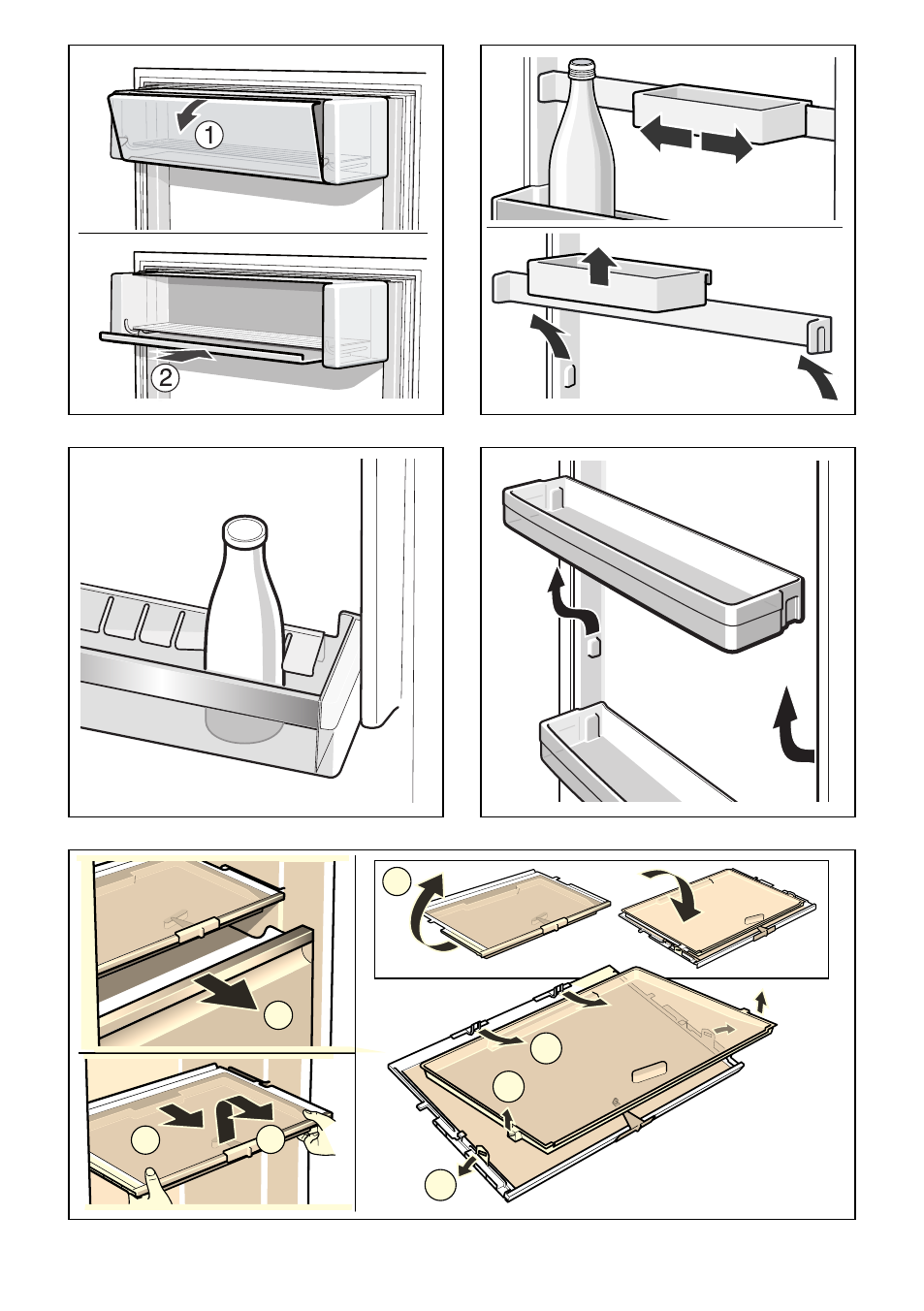 1

2